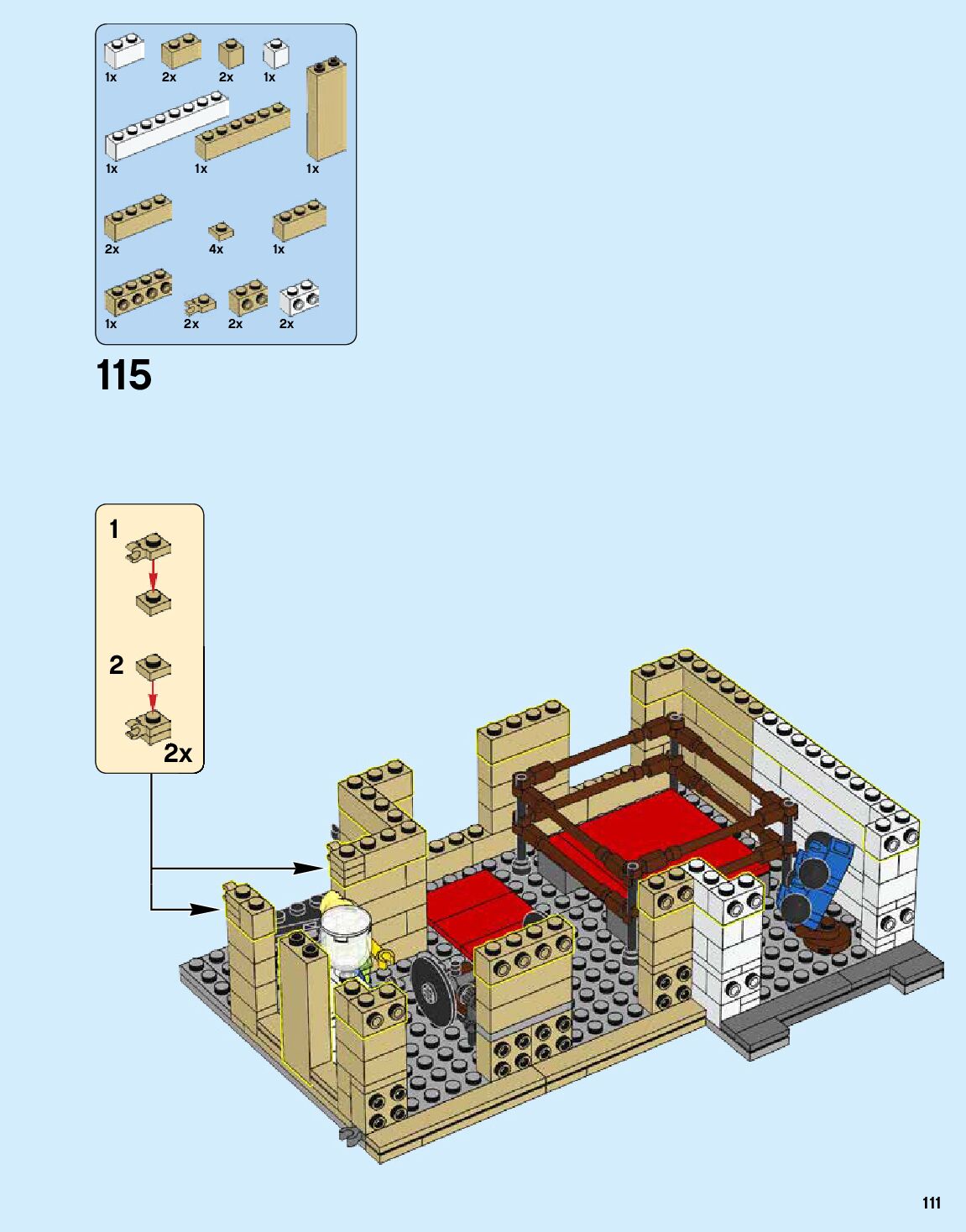 1x 2x 2x 1x

1x 1x 1x

2x 4x 1x

1x 2x 2x 2x

115

1

2

2x

111