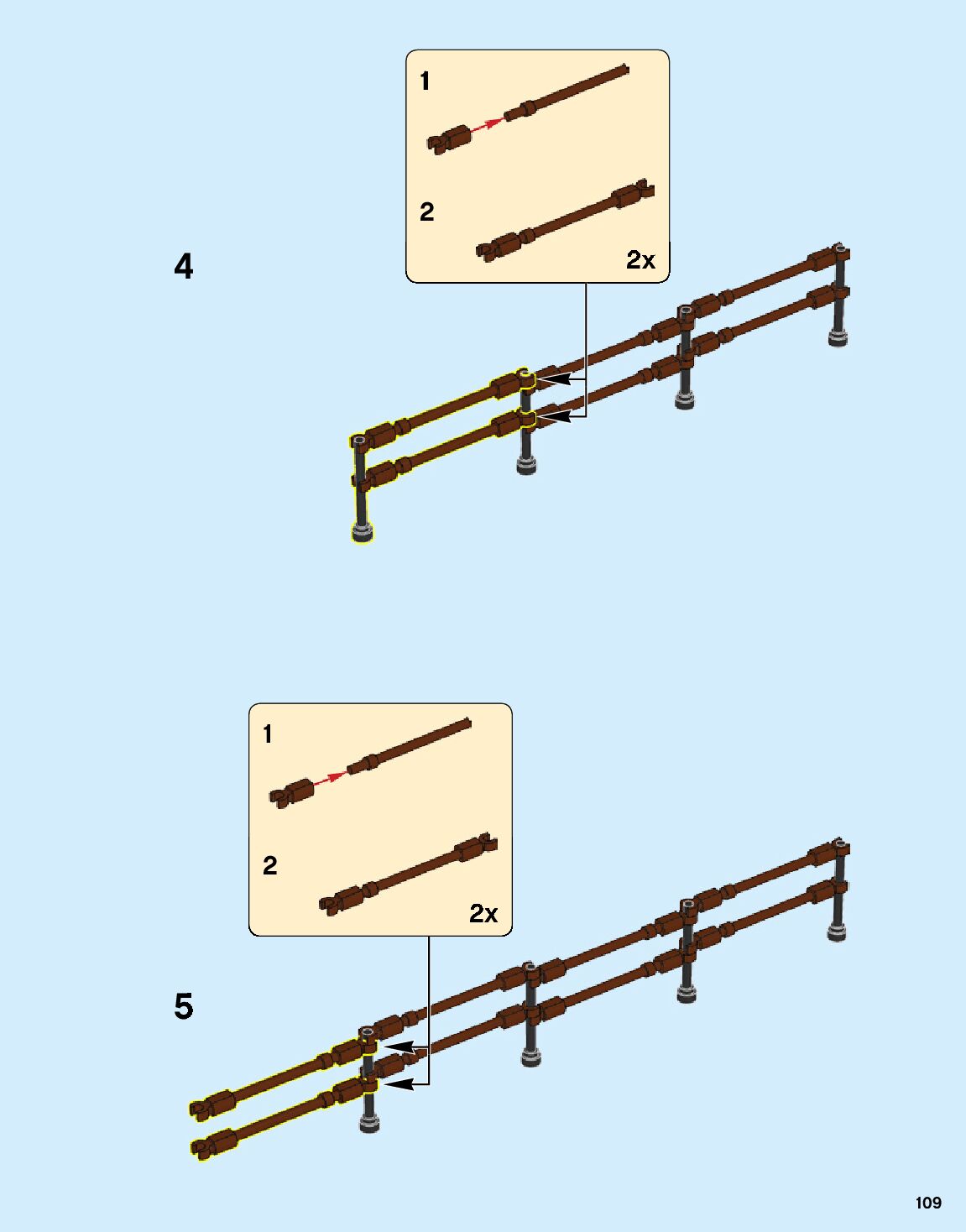 1

2

2x

4

1

2

2x

5

109