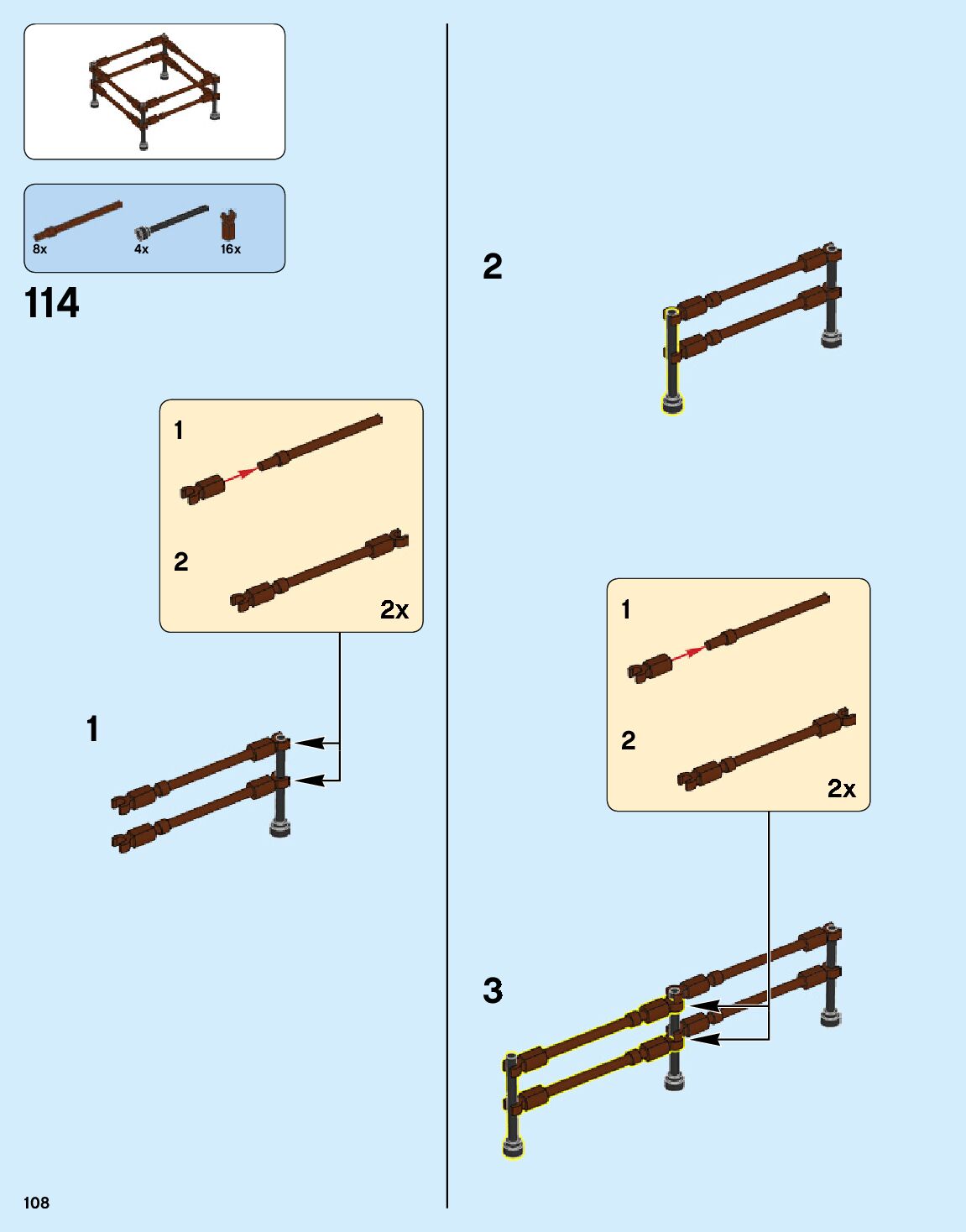 8x 4x 16x

114

1

2

2x

1

2

1

2

2x

3

108