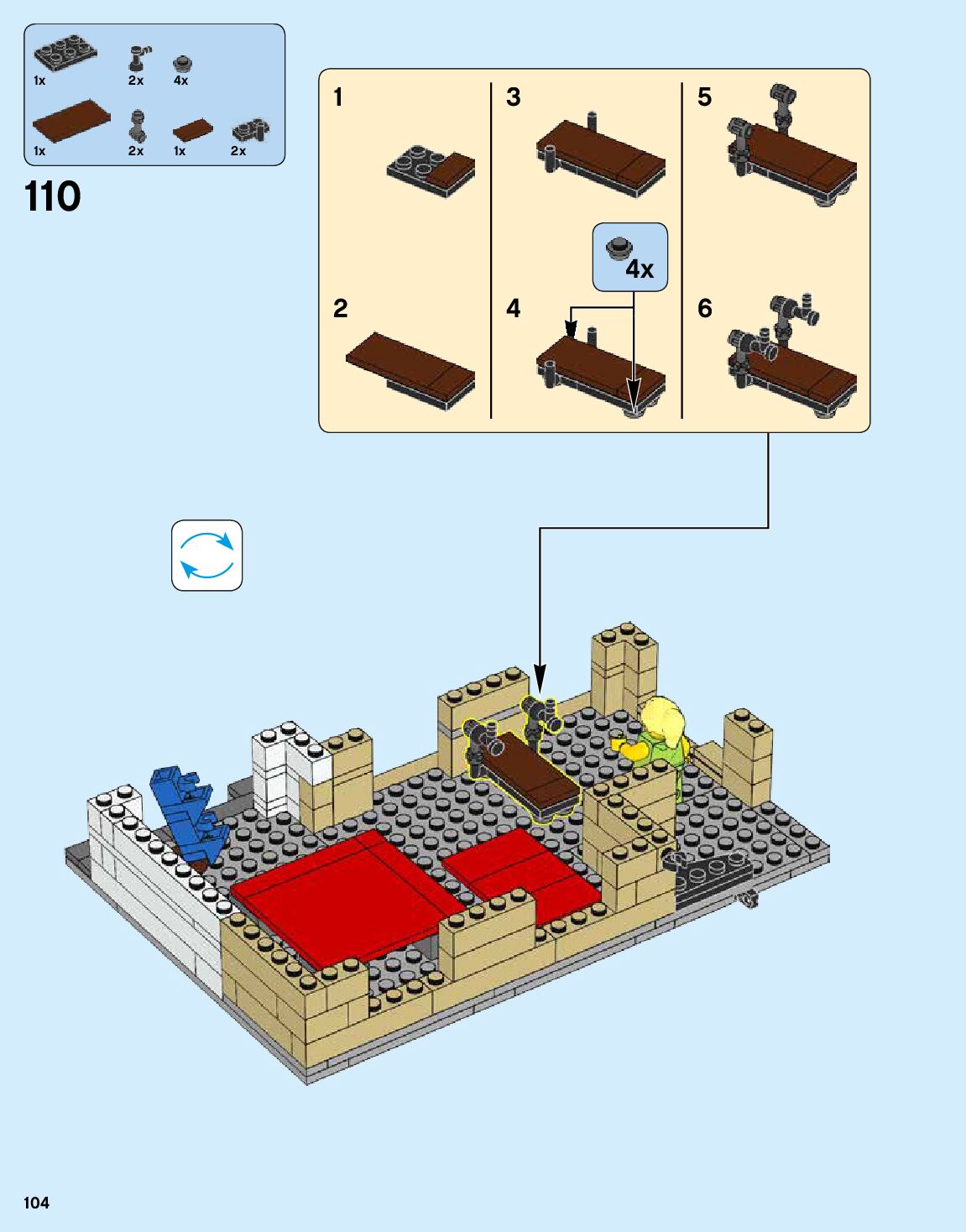 1x 2x 4x

1x 2x 1x 2x

110

1

2

3

4x

4

5

6

104