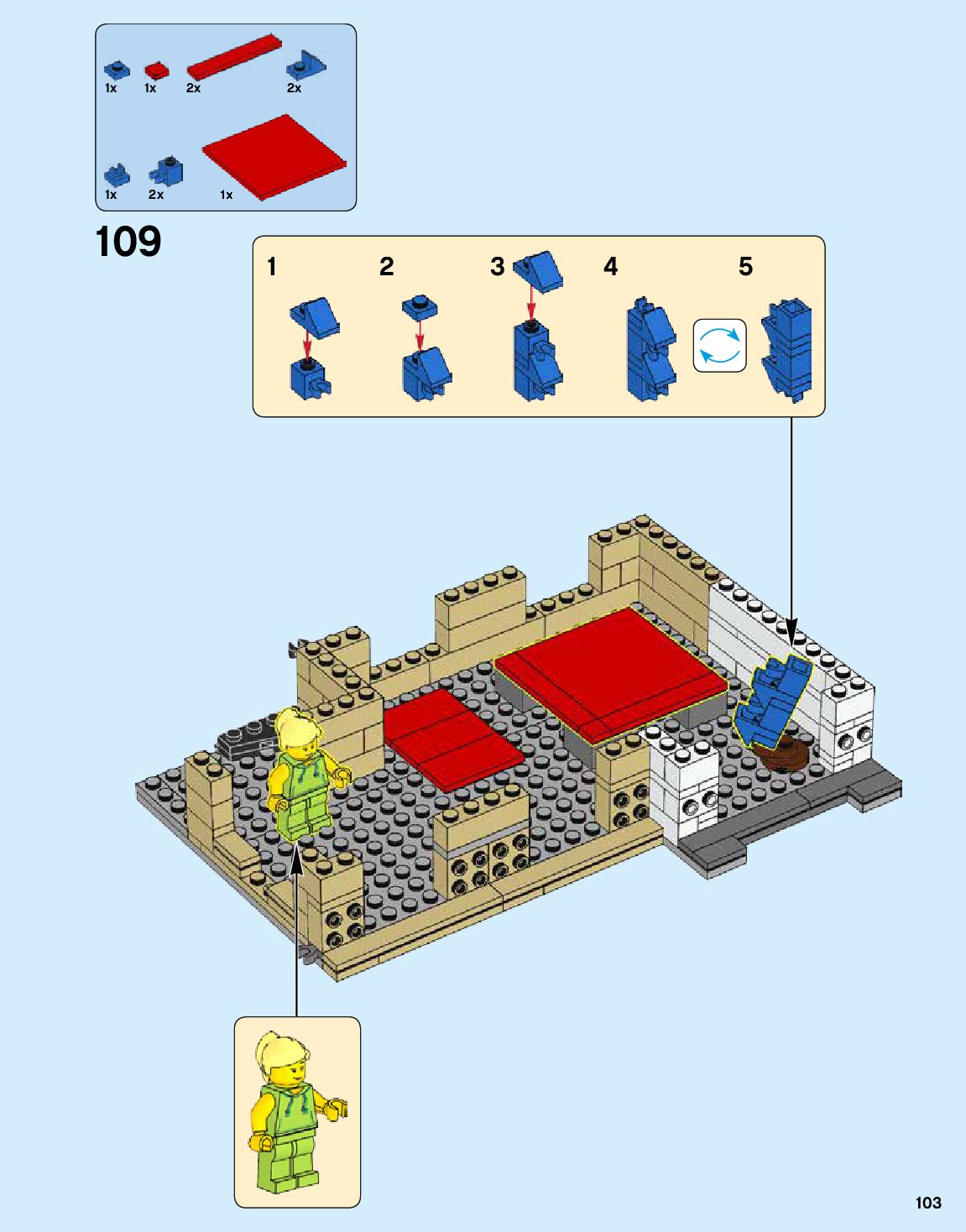 1x 1x 2x 2x

1x 2x 1x

109

1 2 3 4 5

103