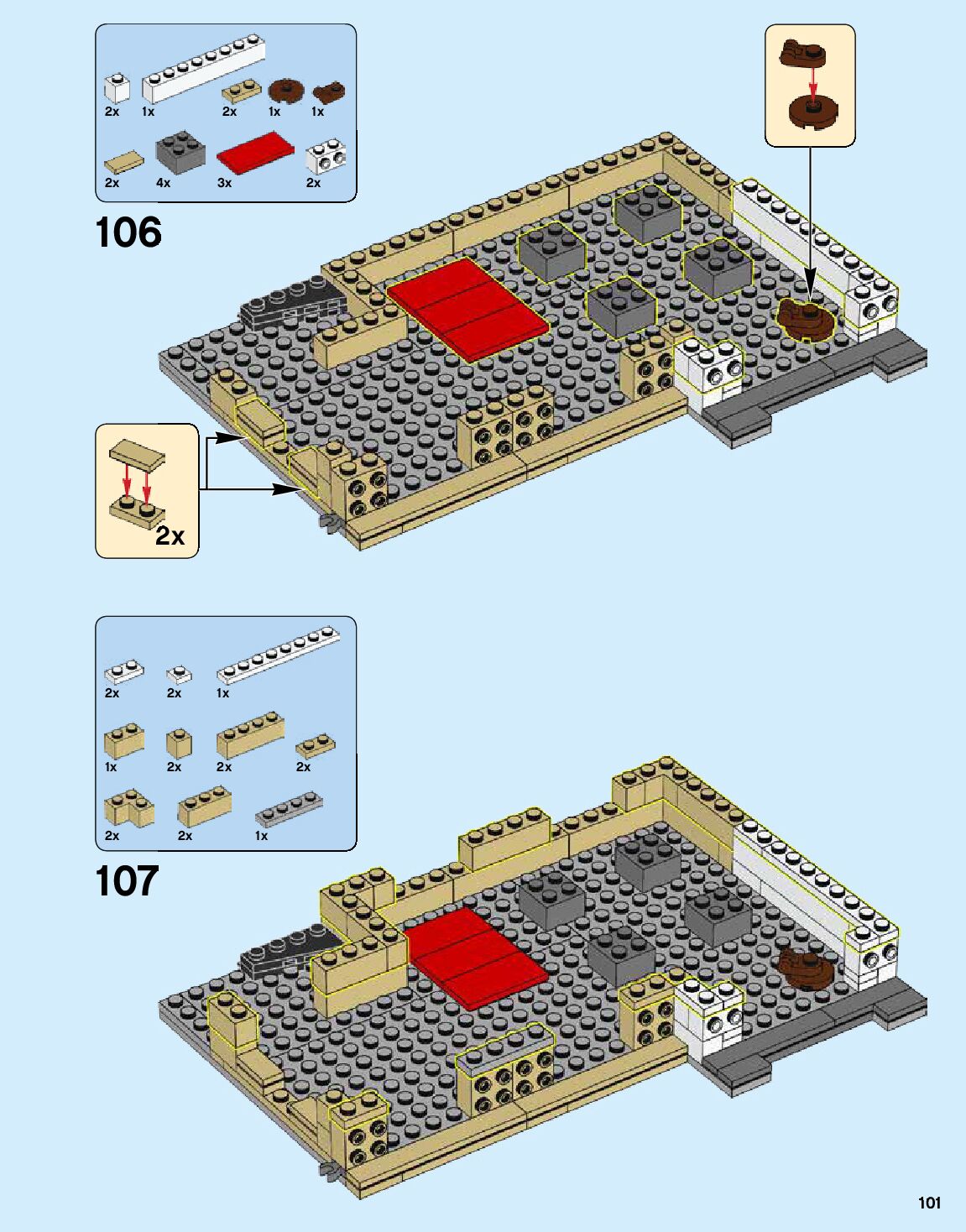 2x 1x 2x 1x 1x

2x 4x 3x 2x

106

2x

2x 2x 1x

1x 2x 2x 2x

2x 2x 1x

107

101