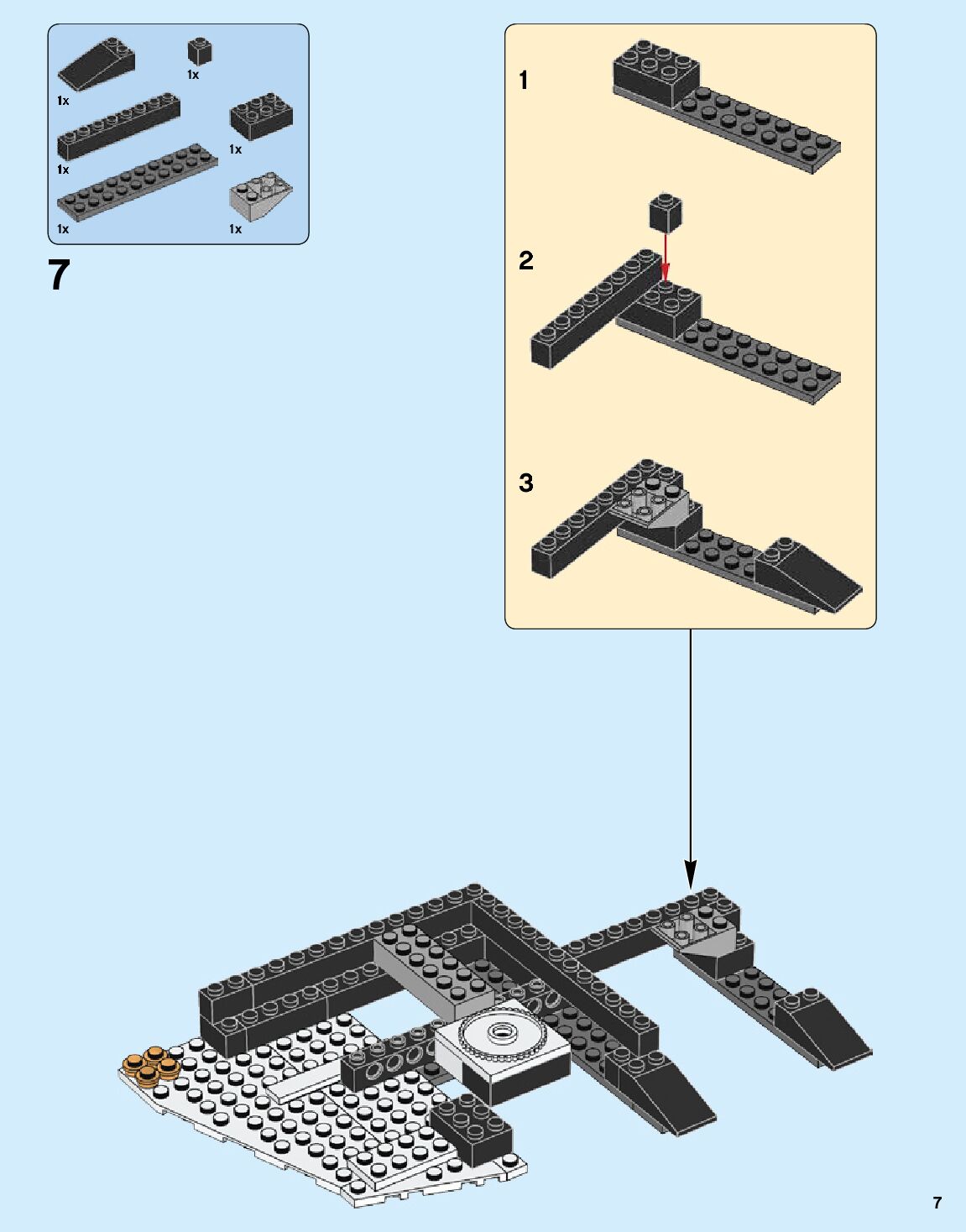 1x
1x
1x
1x
1x
1x

7

1

2

3

7