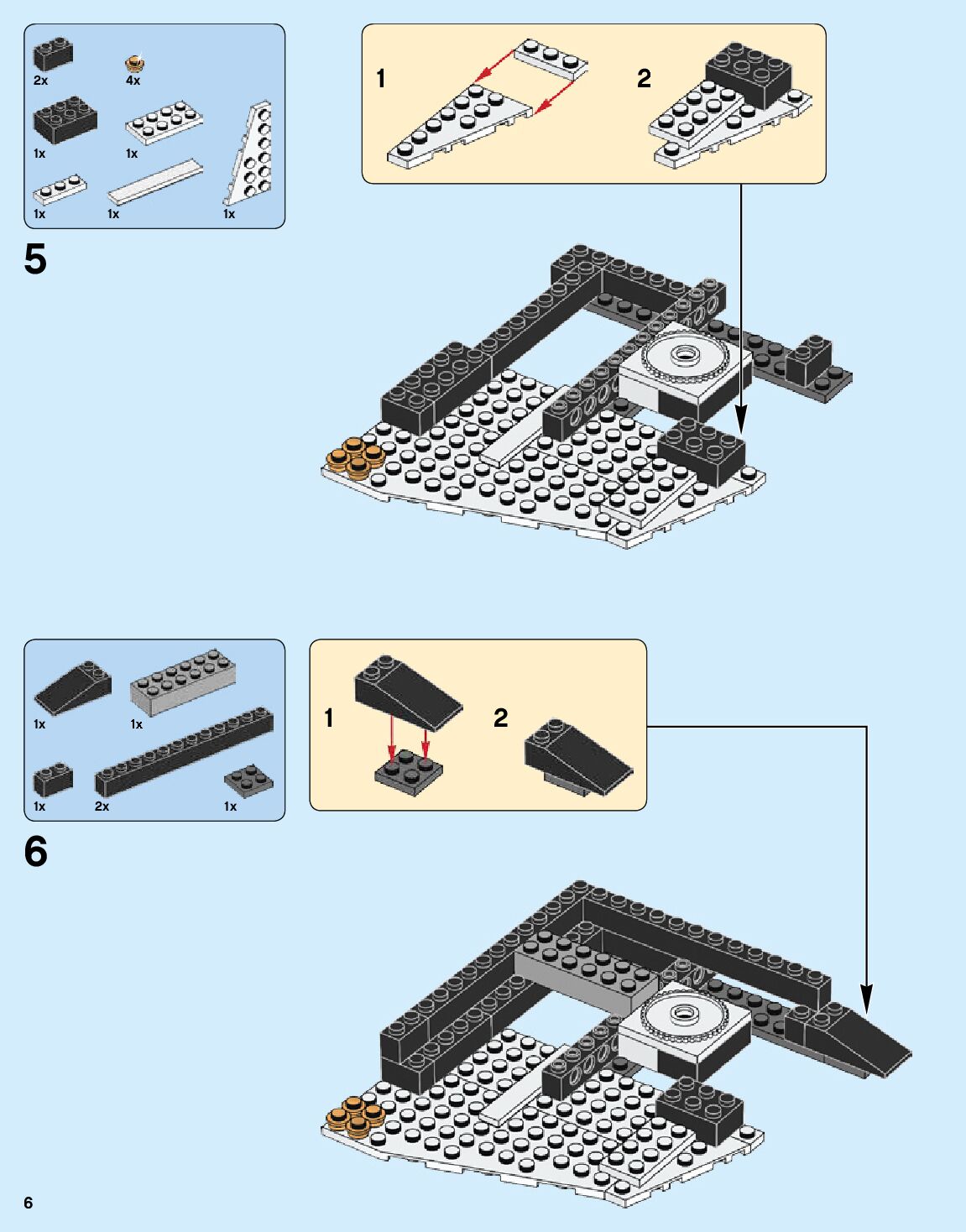 2x
4x
1x
1x
1x
1x
1x

5

1
2

1x
1x
1x
2x
1x

6

1
2

6