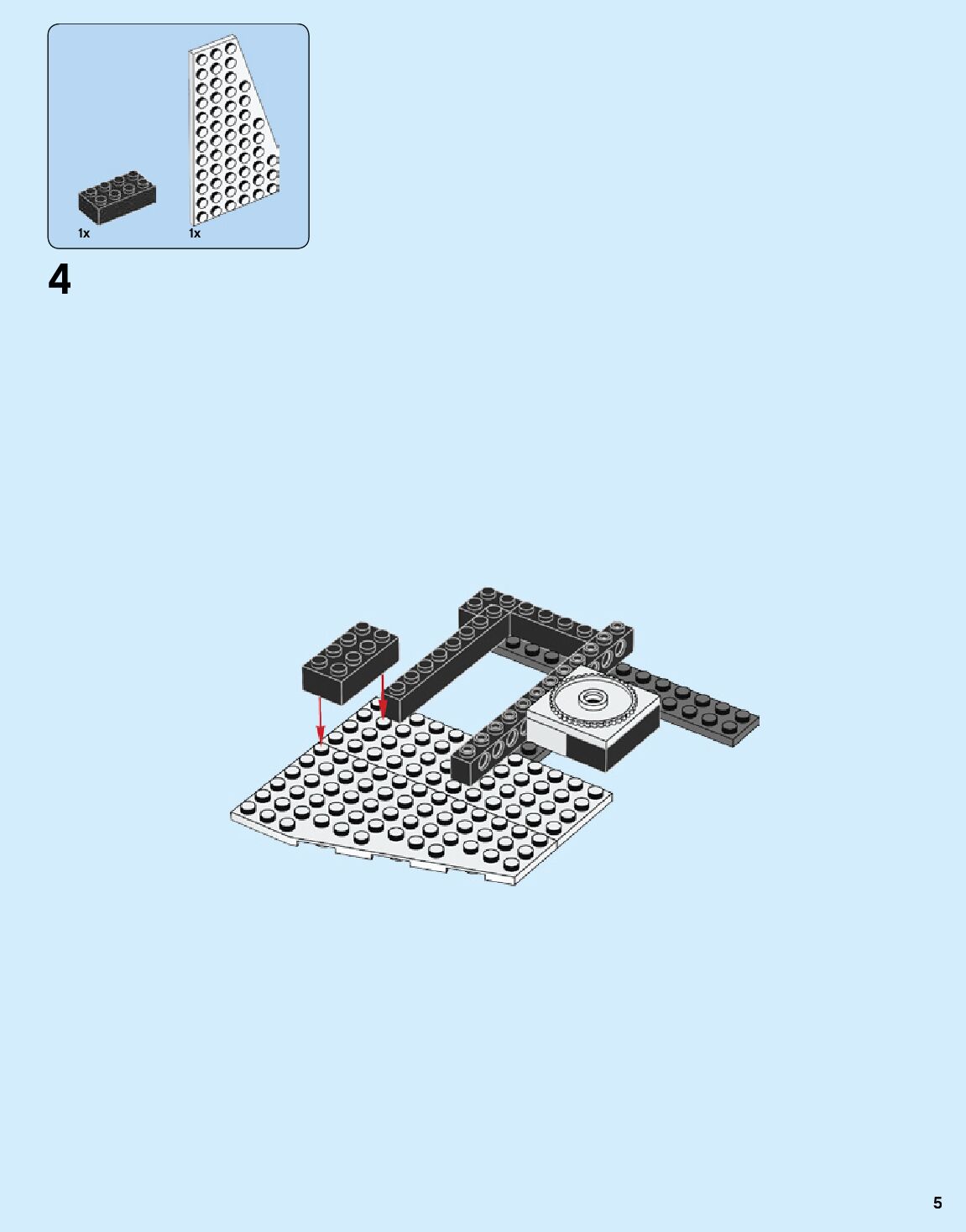 1x
1x

4

5