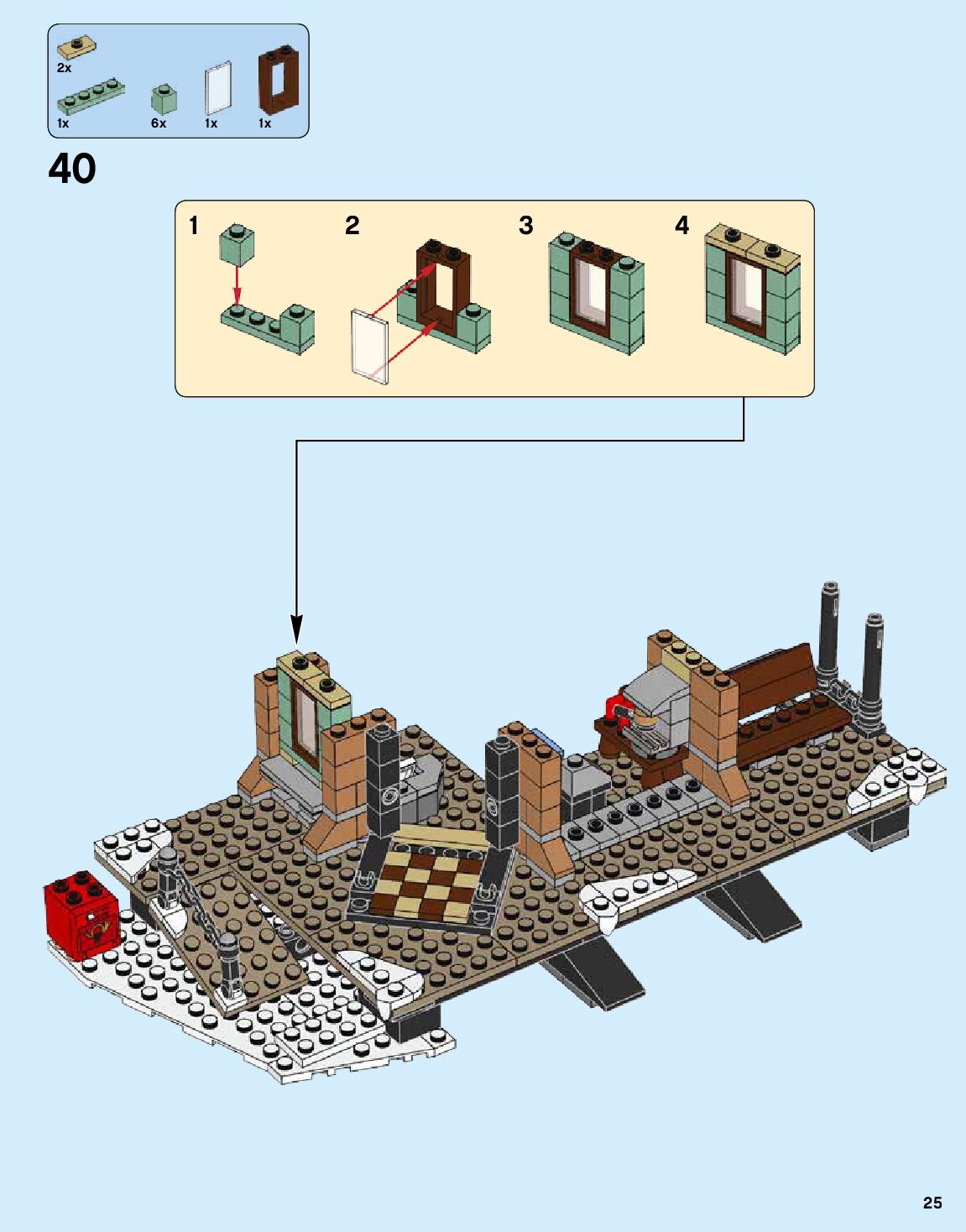 2x
1x
6x
1x
1x

40

1
2
3
4

25