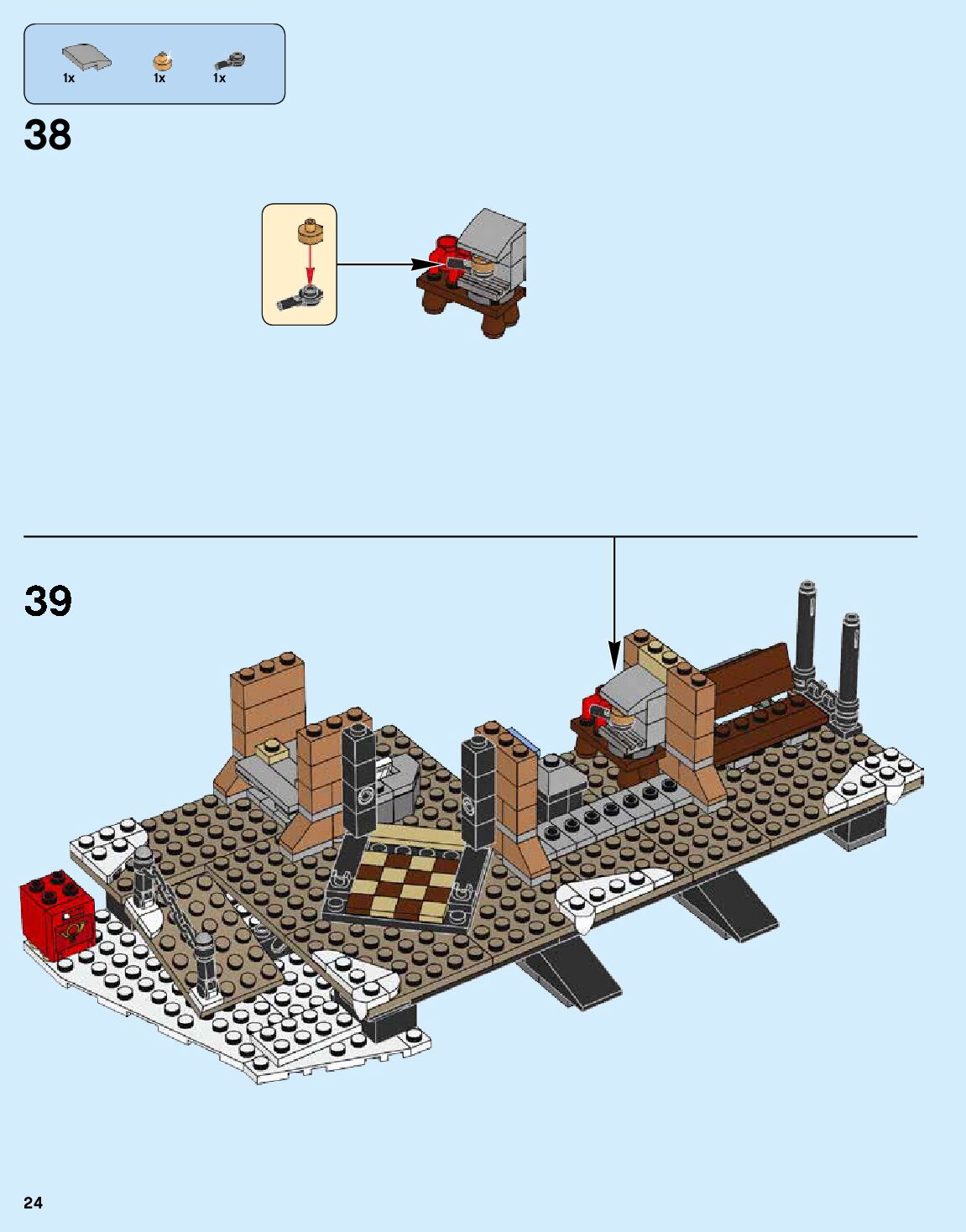 1x 1x 1x

38

39

24