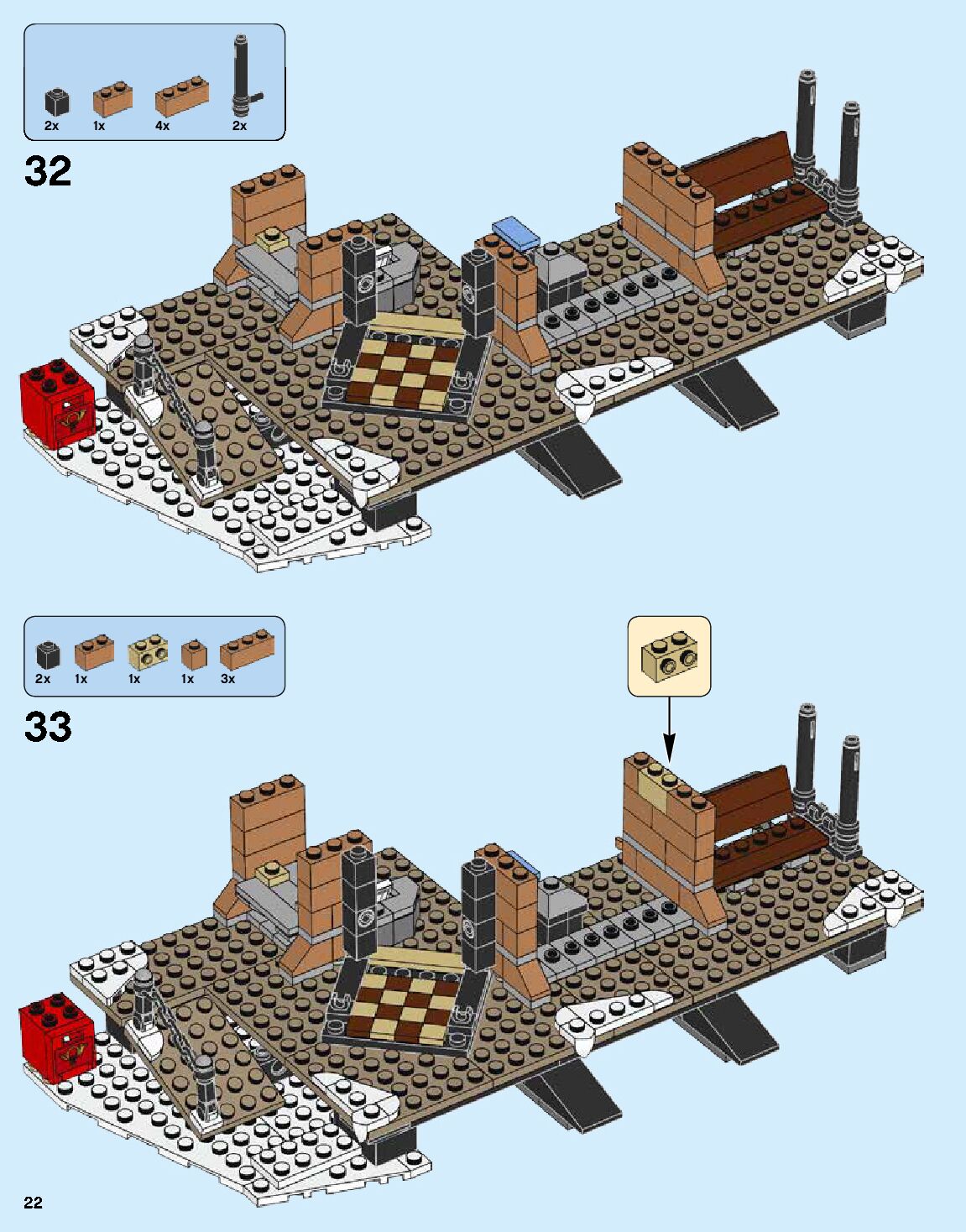 2x 1x 4x 2x

32

2x 1x 1x 1x 3x

33

22