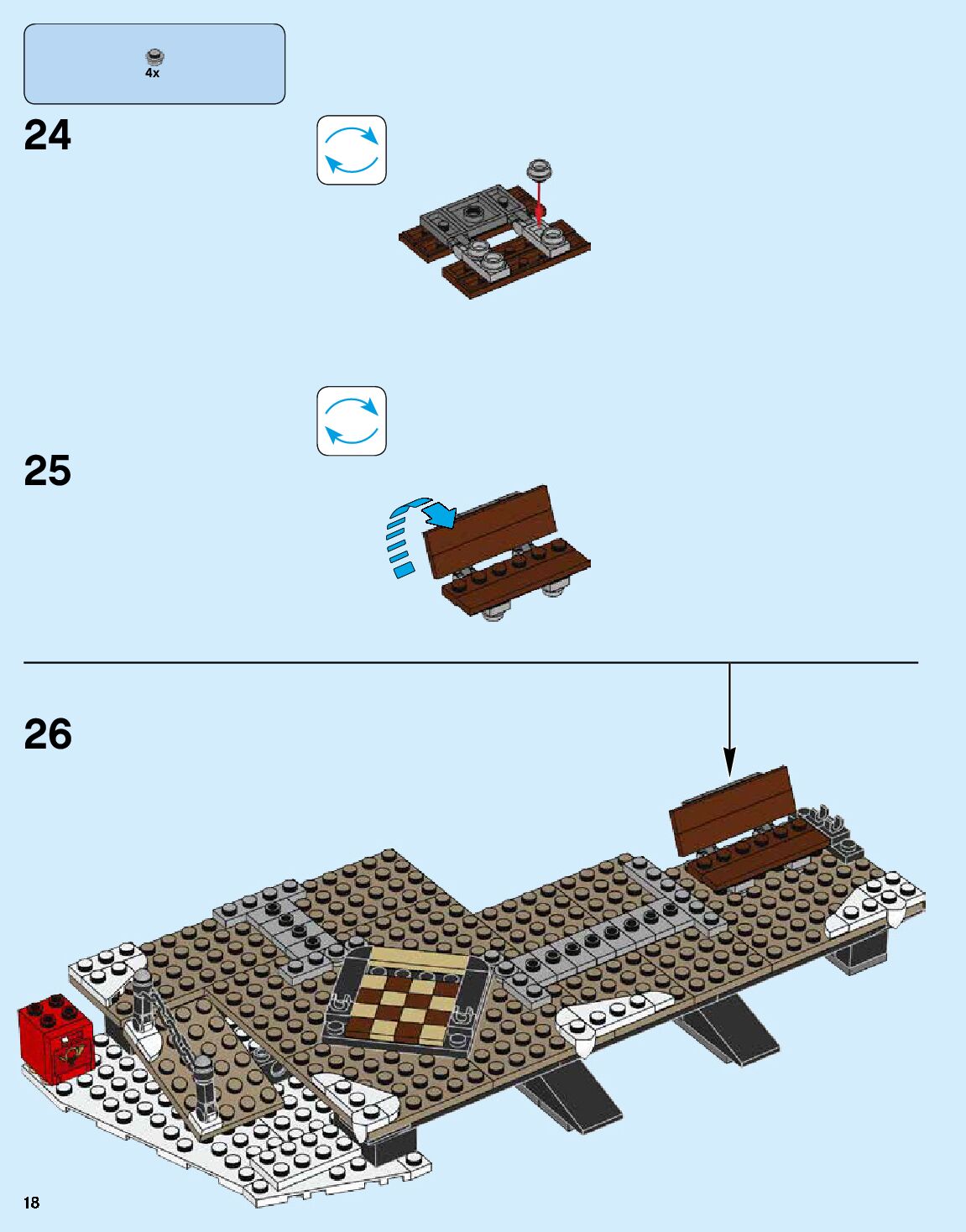 4x

24

25

26

18