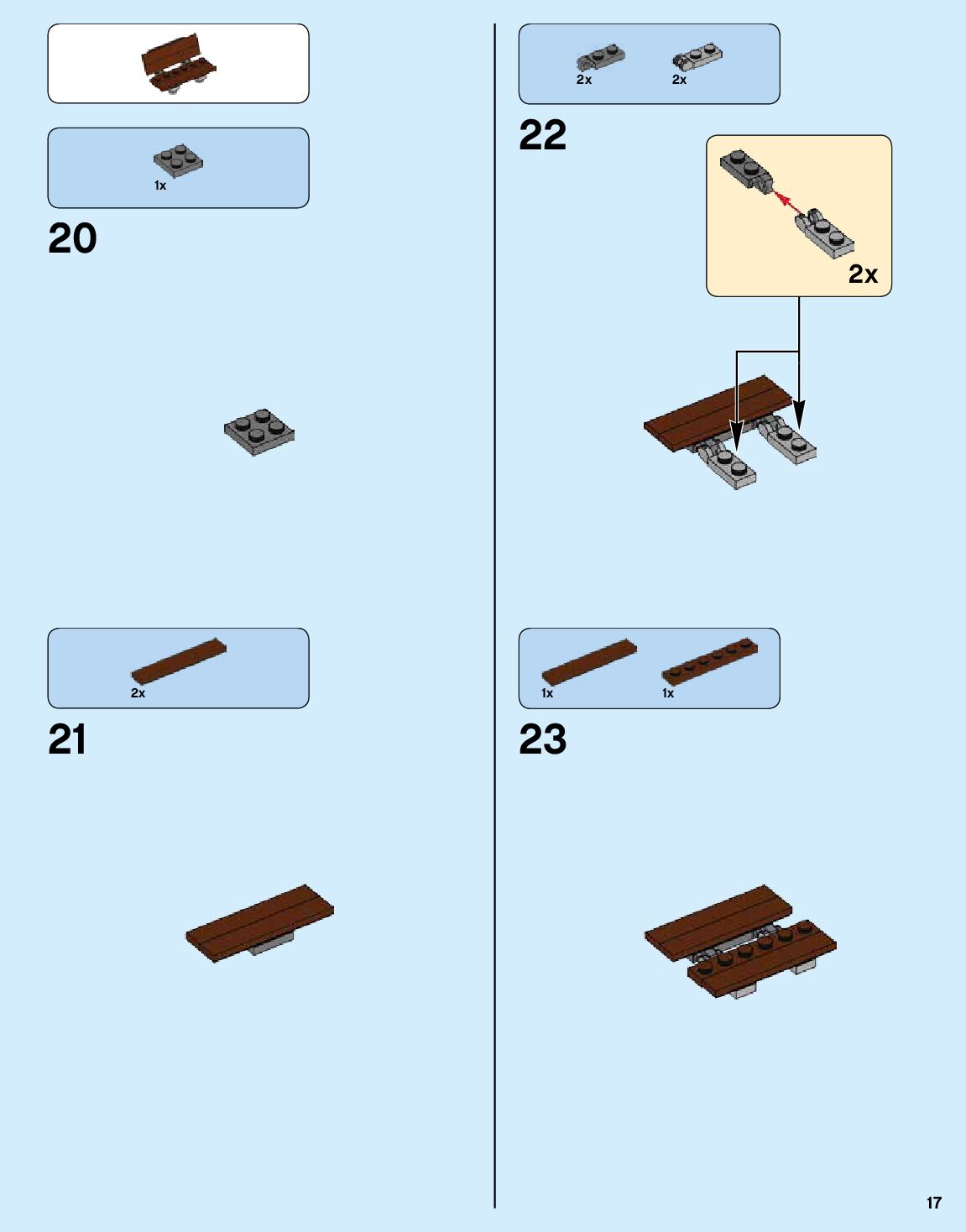 1x

20

2x

21

2x 2x

22

2x

1x 1x

23

17