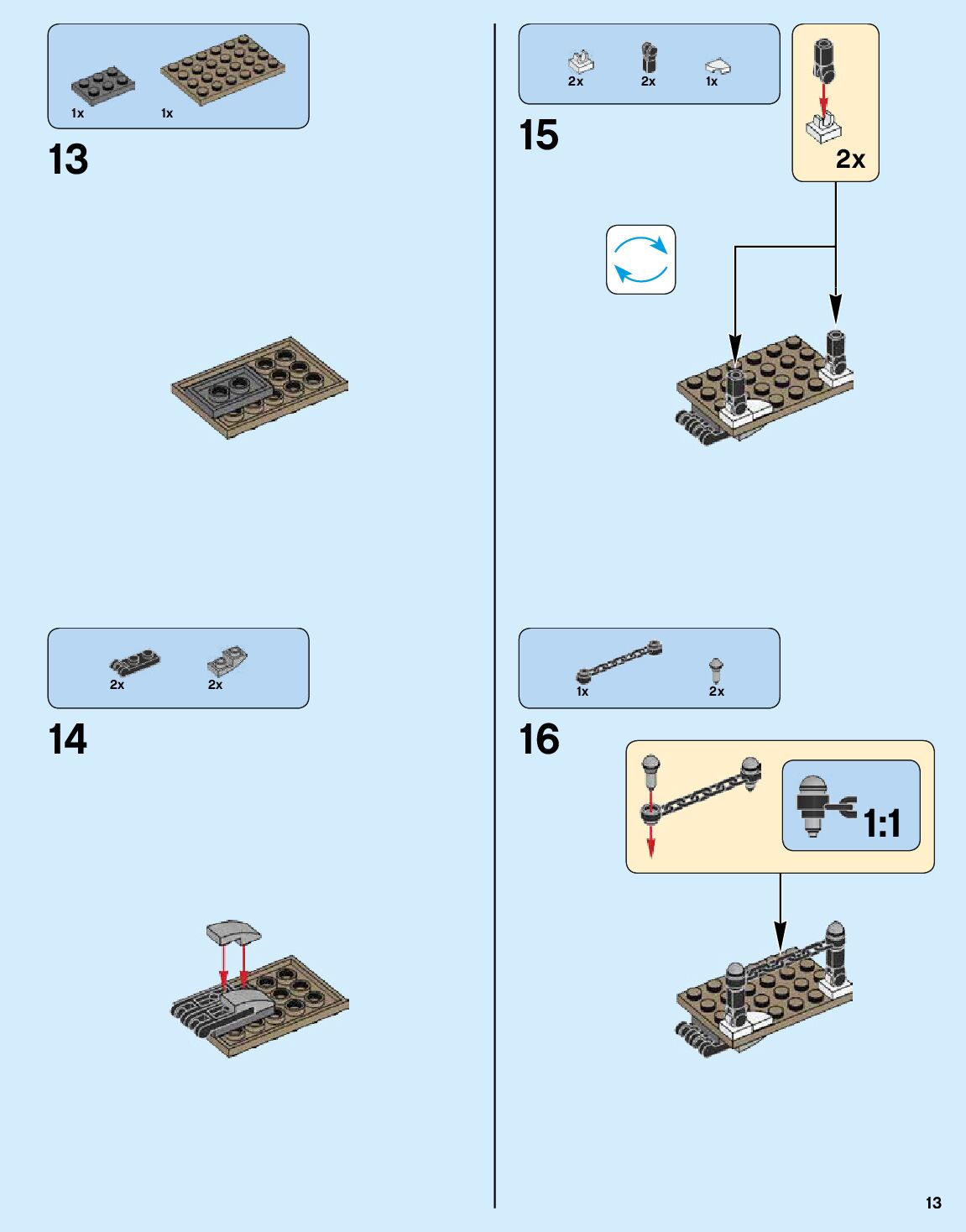 1x 1x

13

2x 2x

14

2x 2x 1x

15

2x

1x 2x

16

1:1

13