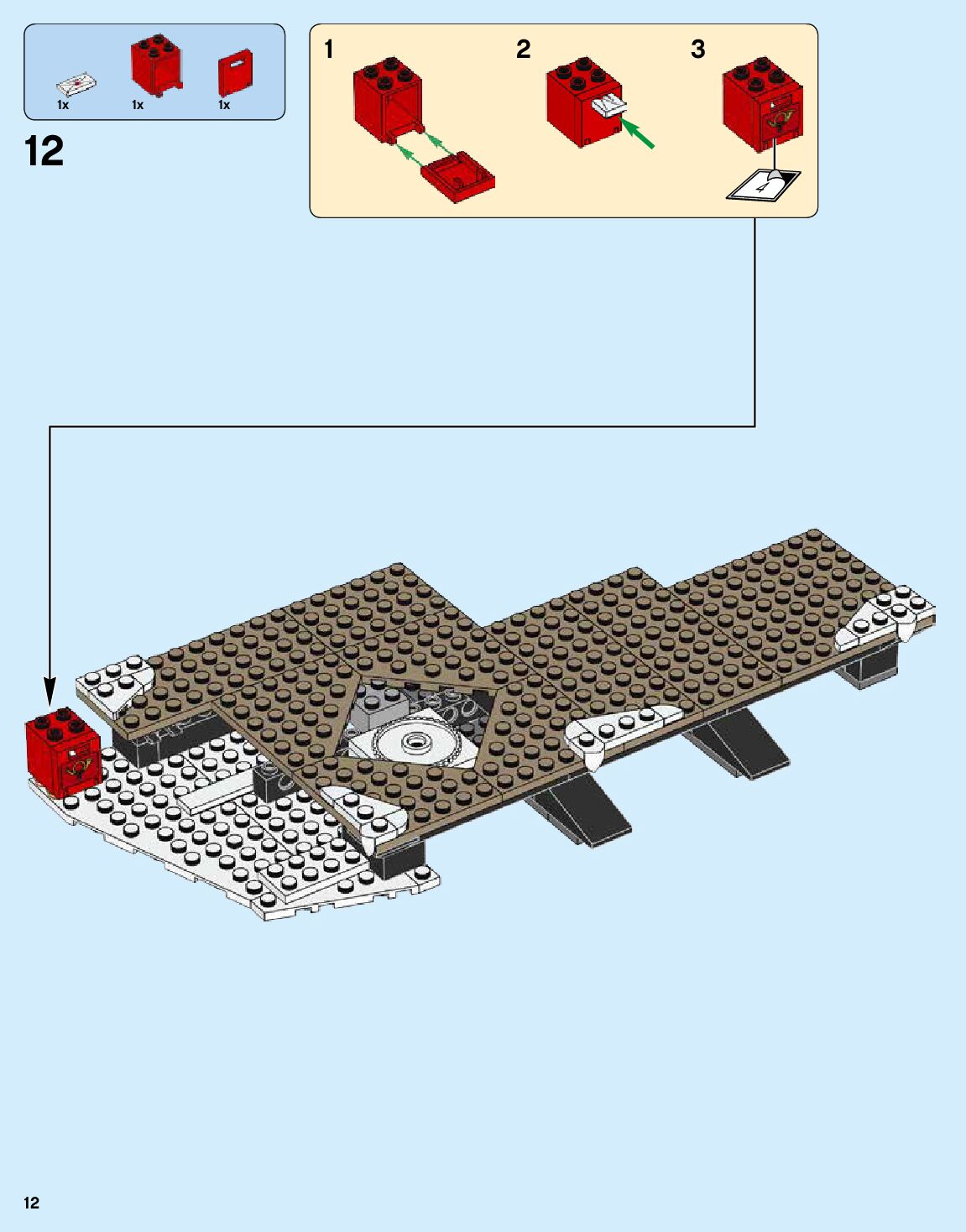 1x 1x 1x

12

1

2

3

4

12