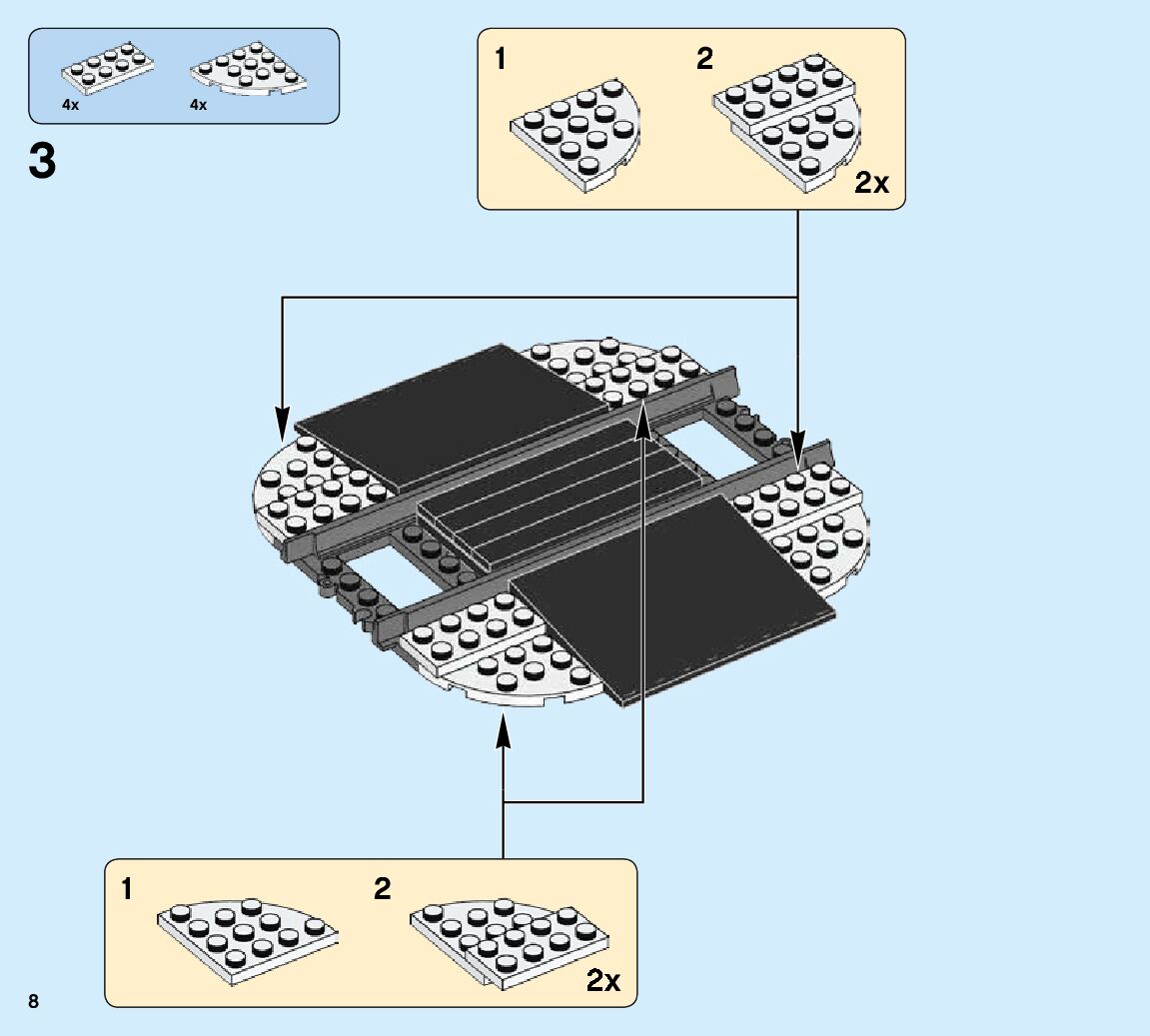 4x 4x

3

1 2

2x

1 2

2x

8