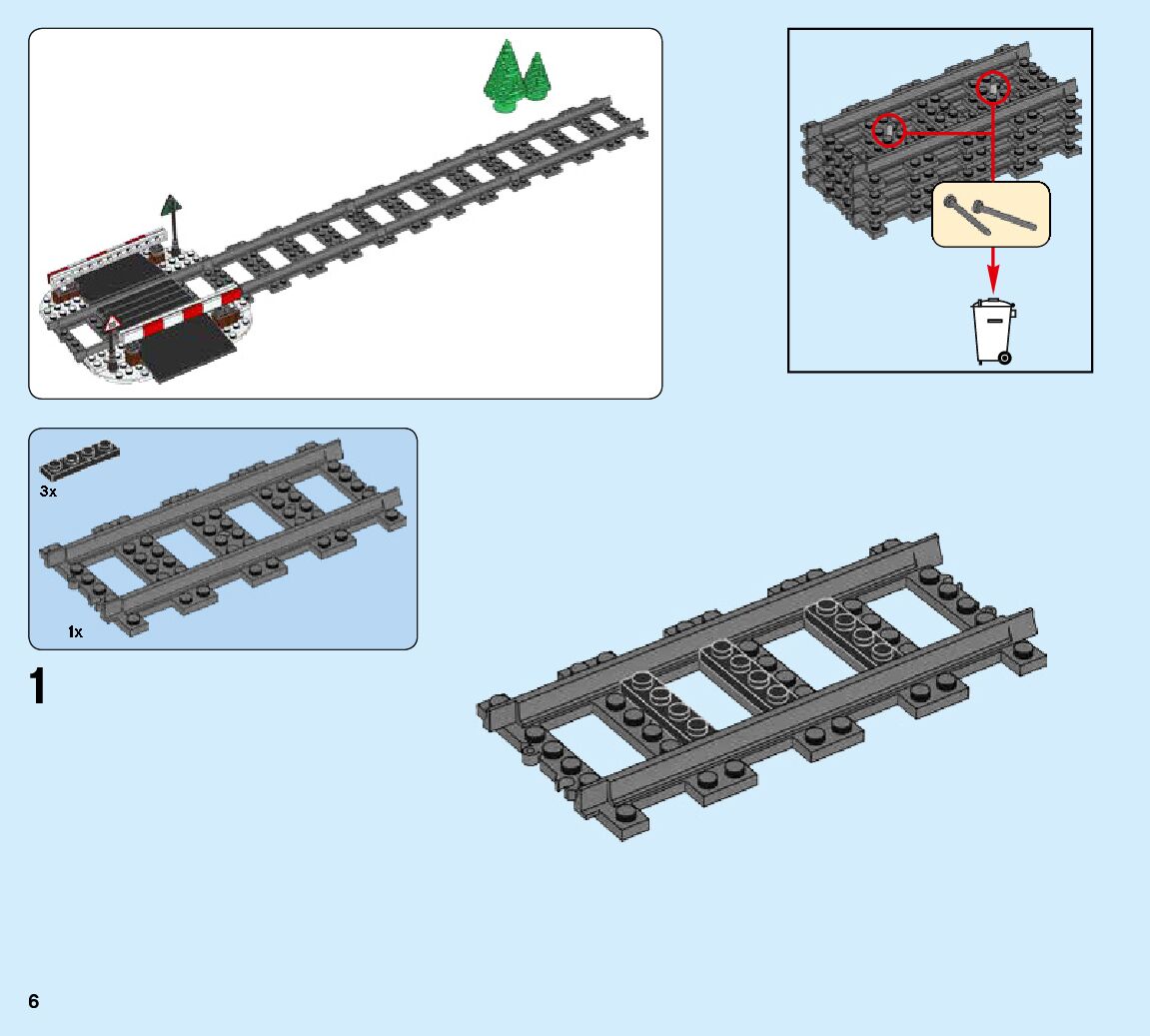 3x

1x

1

6