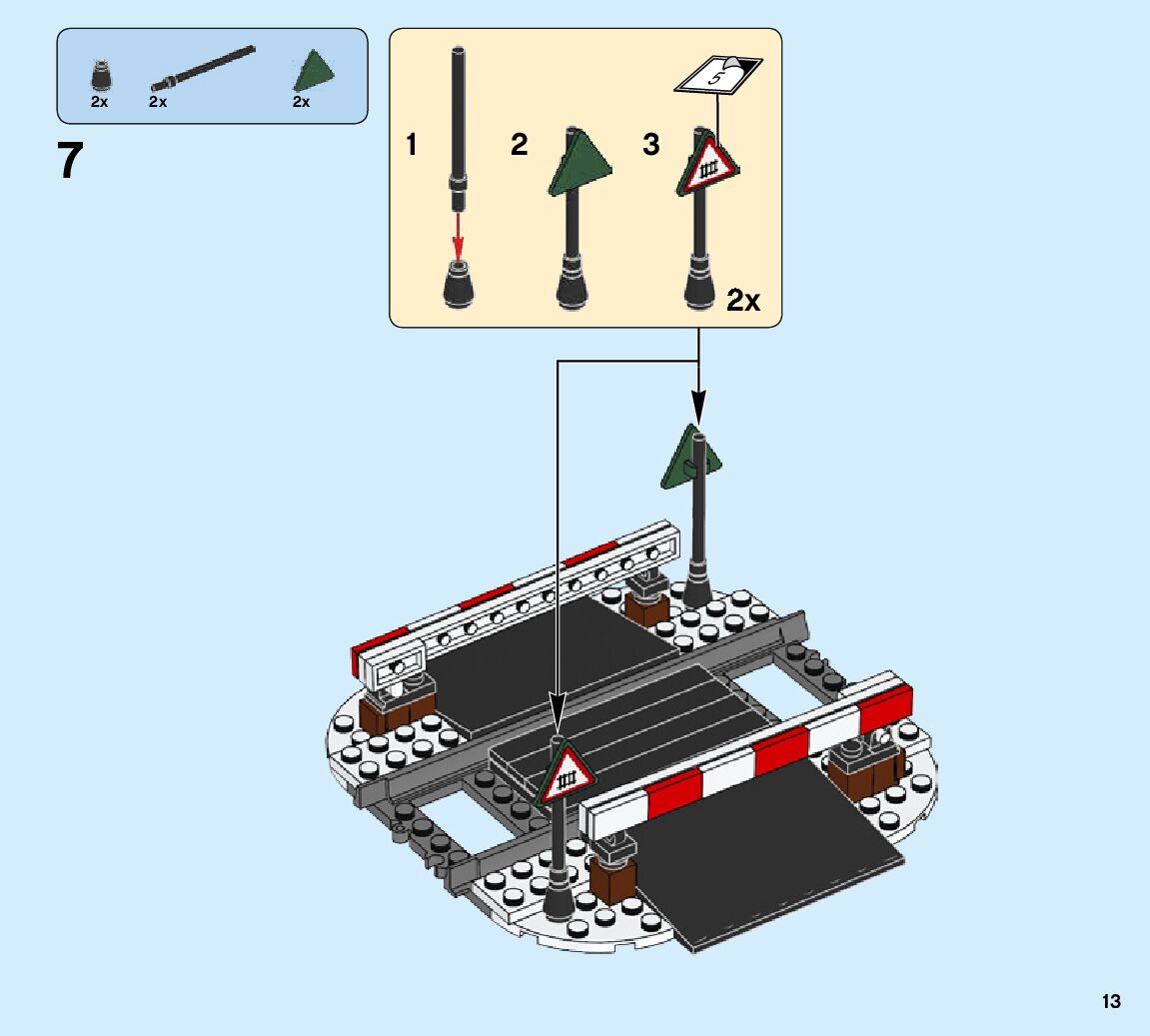 2x 2x 2x

7

1 2 3

5

2x

13