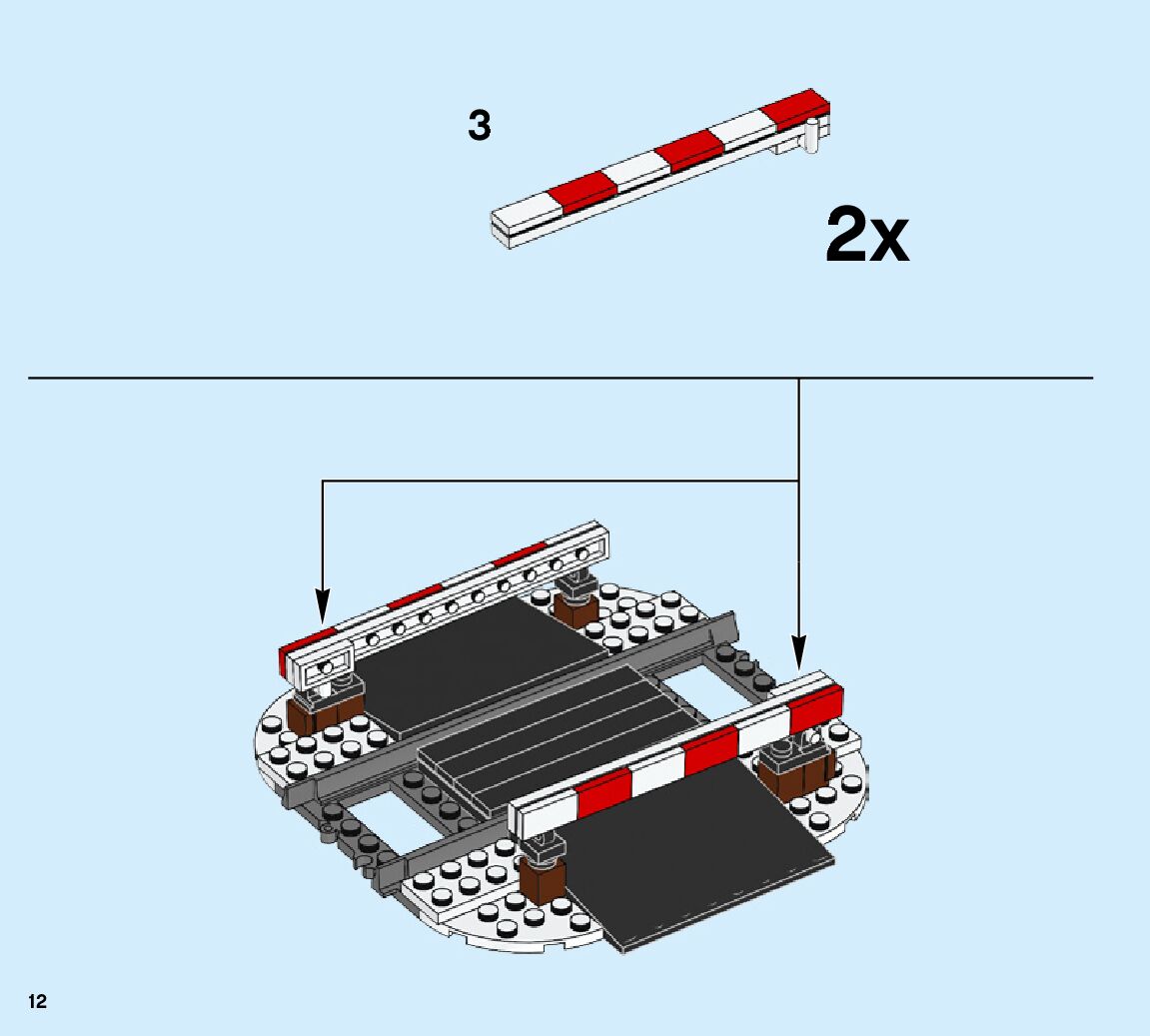 3

2x

12