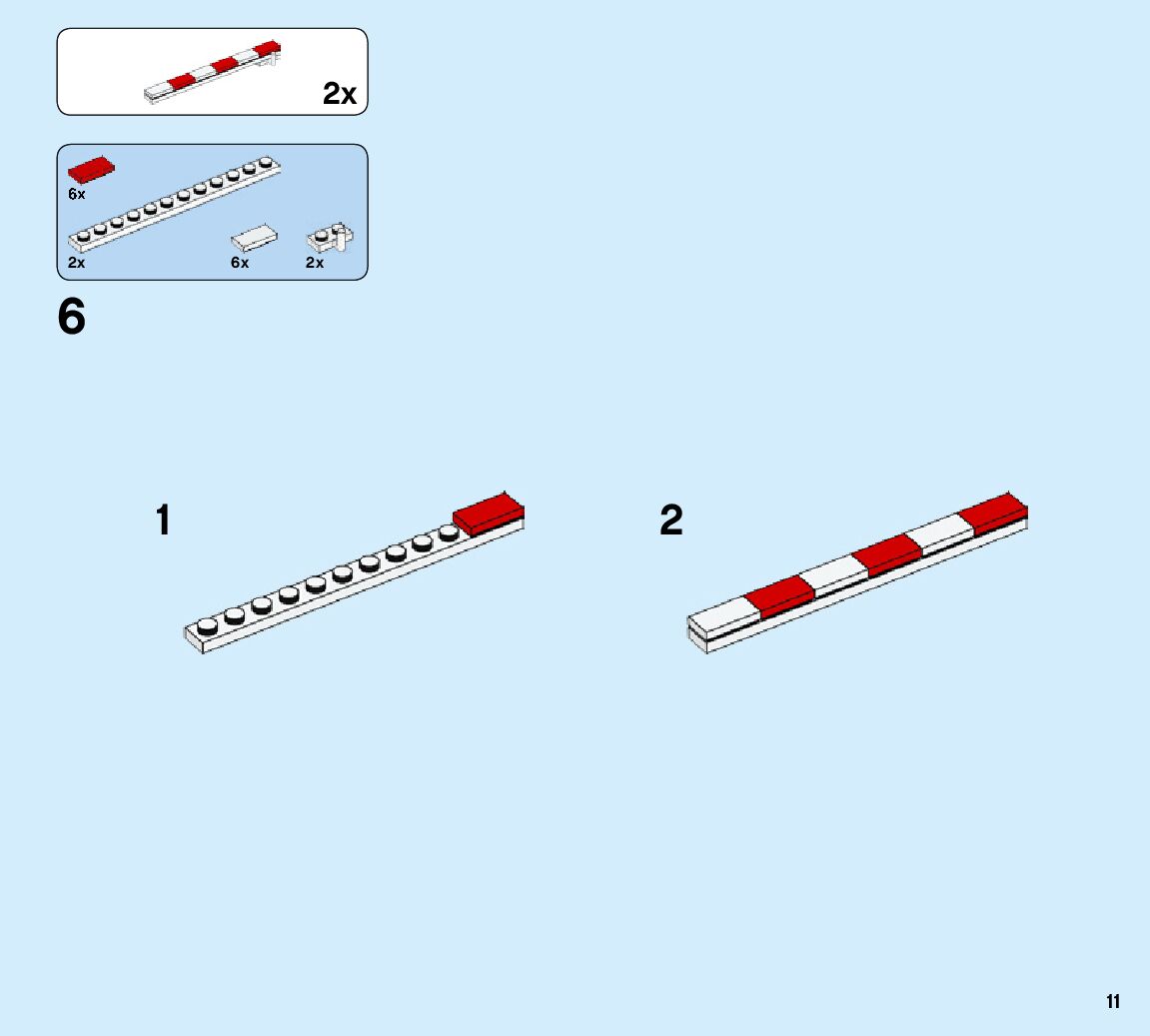 2x

6x

2x

6x

2x

6

1

2

11