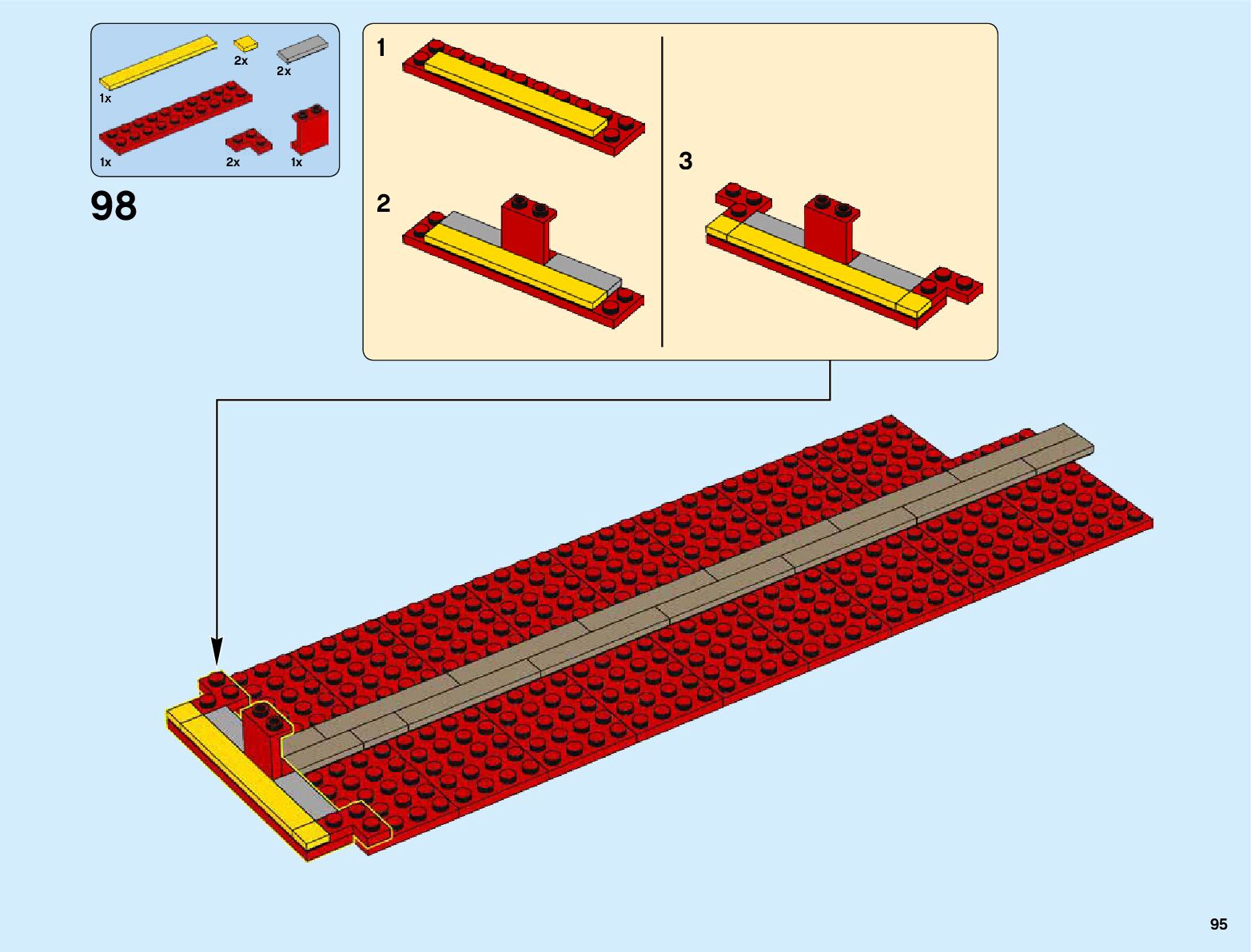 2x
2x
1x
1x
2x
1x

98

1

2

3

95