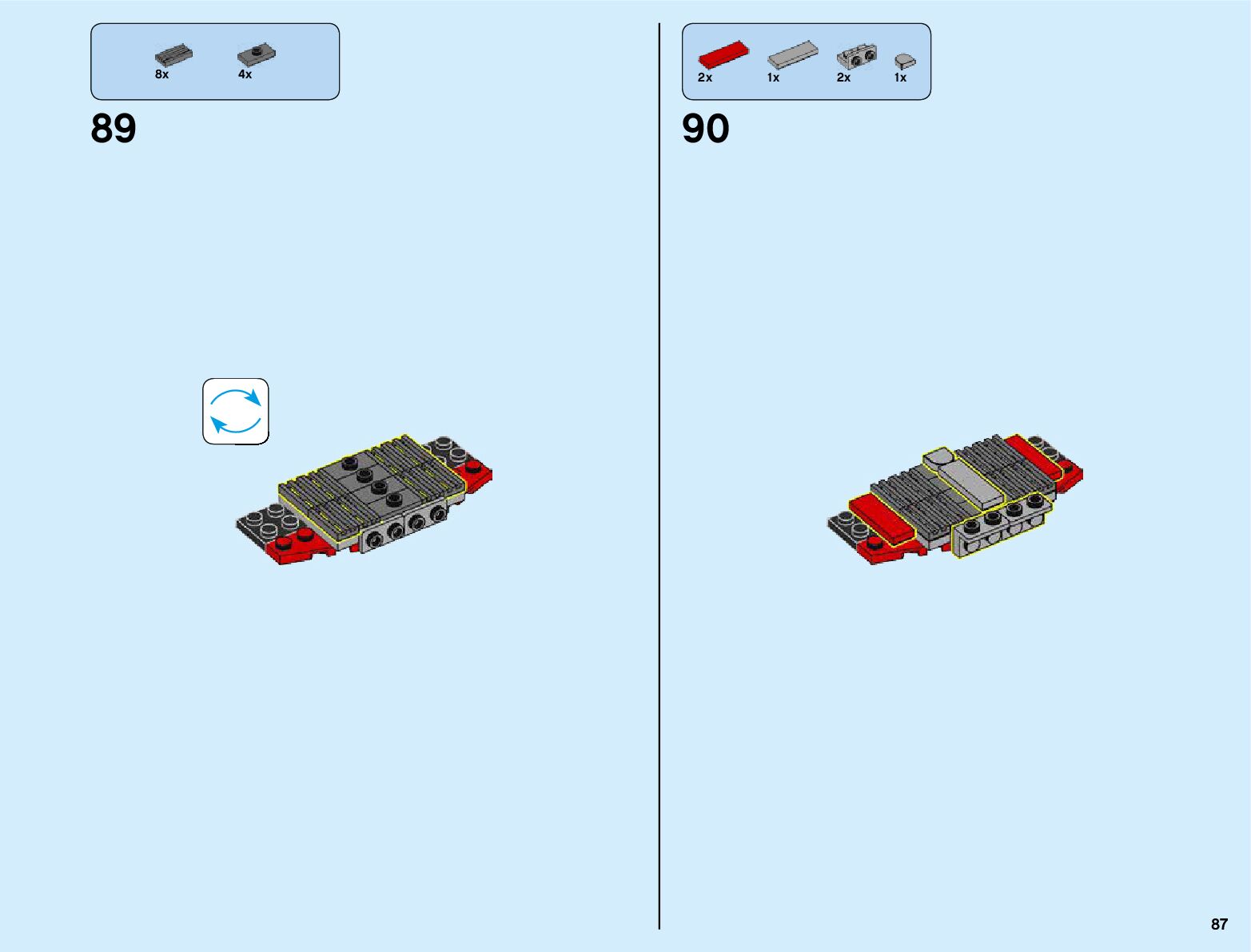 8x 4x

89

2x 1x 2x 1x

90

87