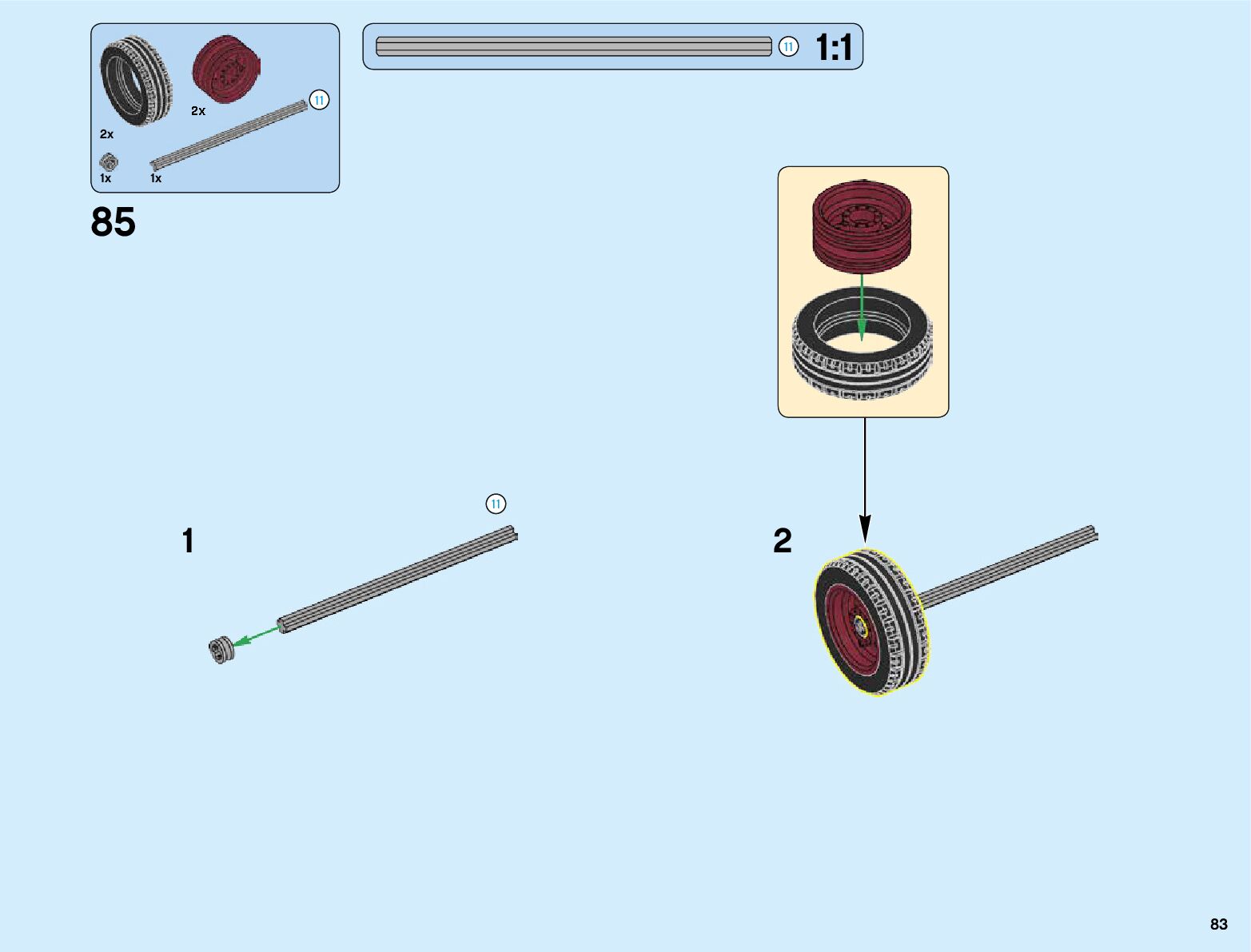 2x

2x

11

1x

1x

11

1:1

85

11

1

2

83