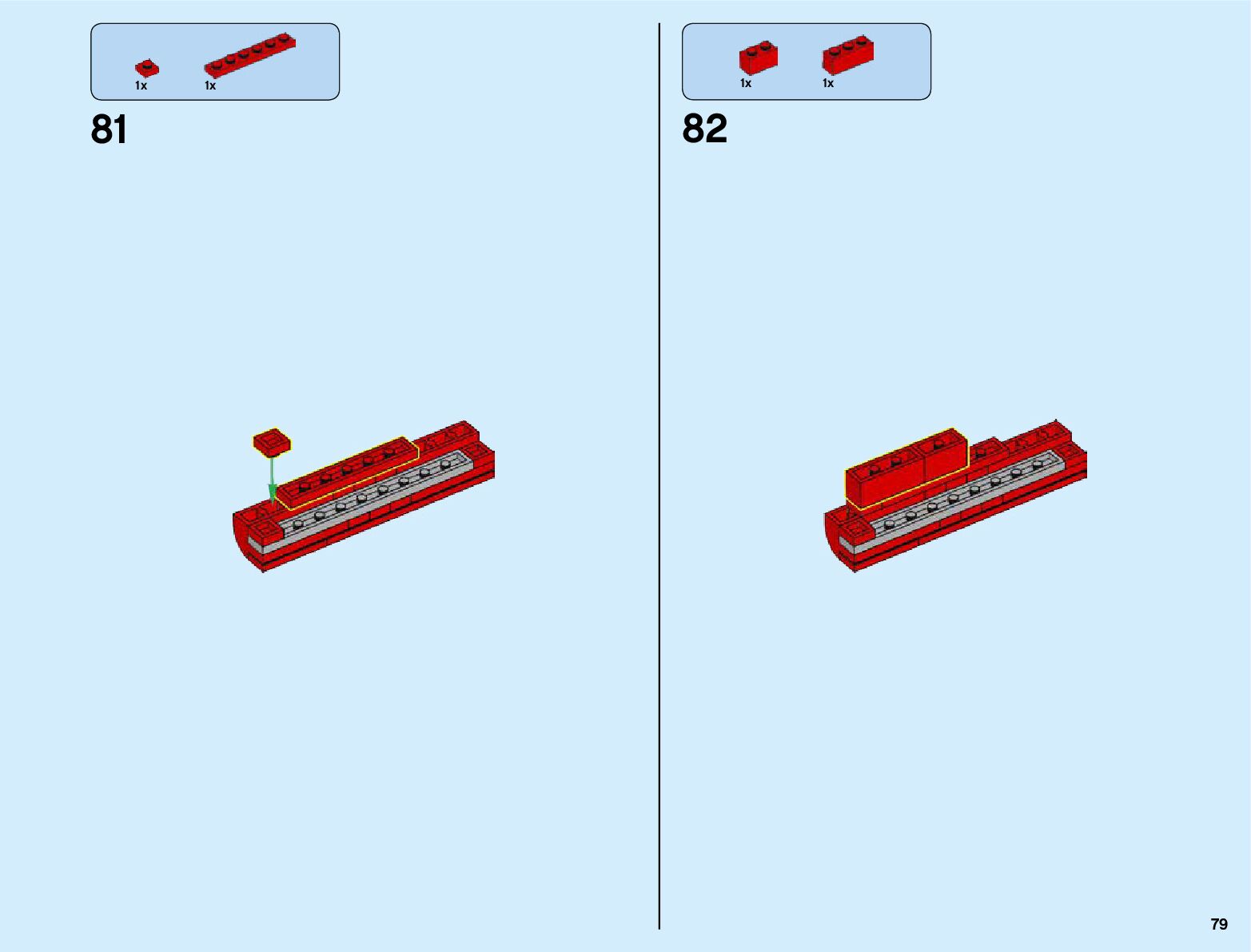 1x 1x

81

1x 1x

82

79