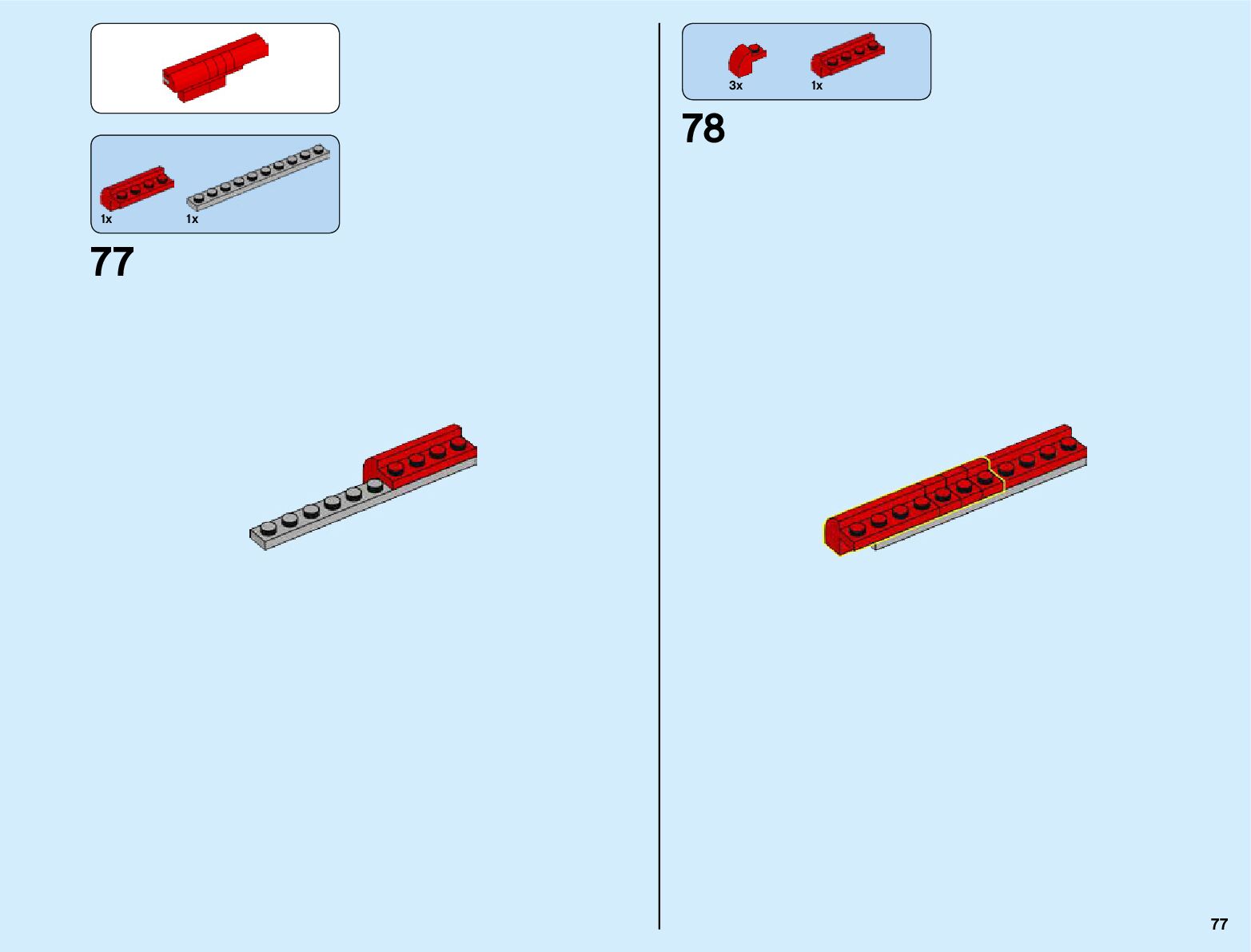 1x 1x

77

3x 1x

78

77