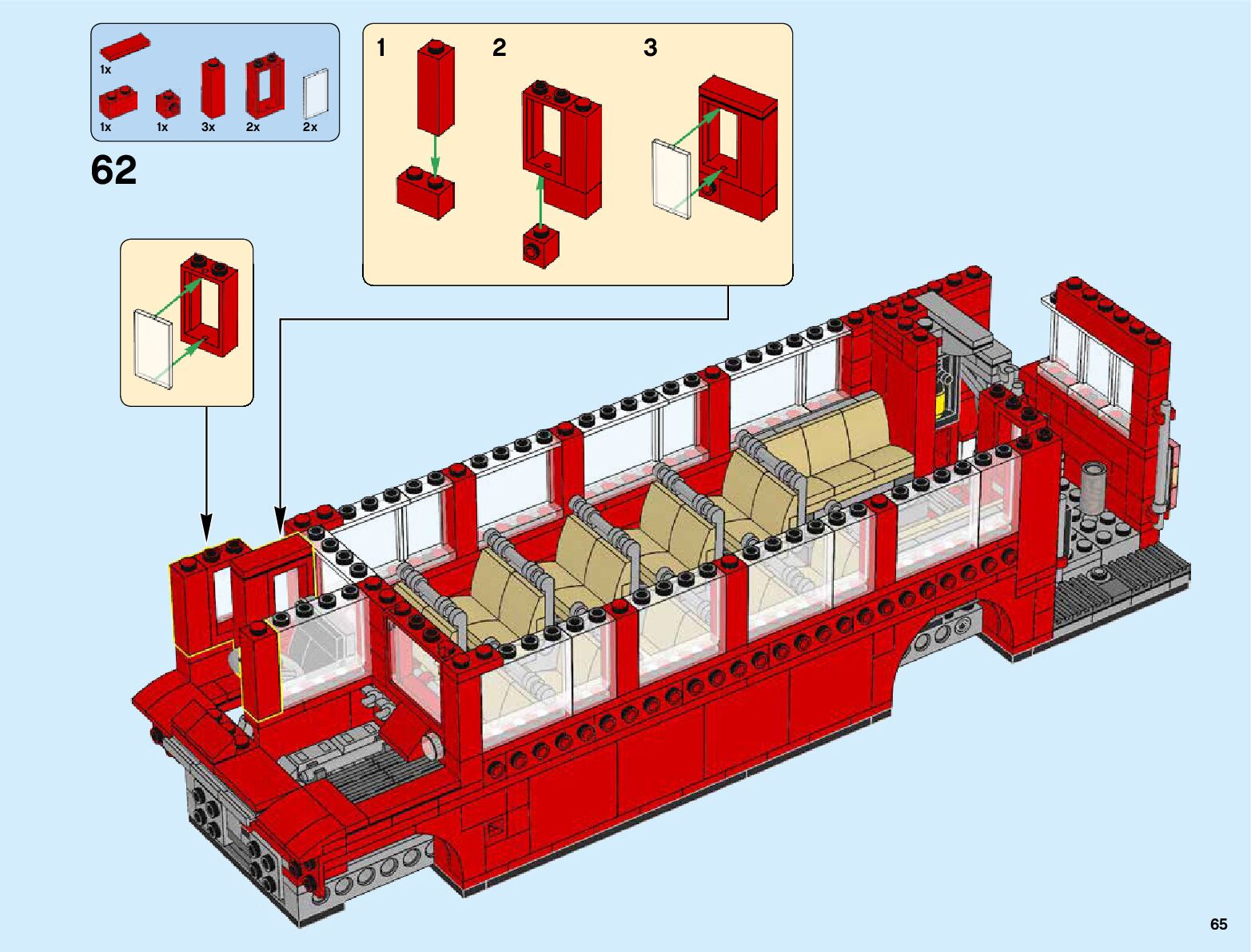 1x
1x 1x 3x 2x 2x

62

1 2 3

65