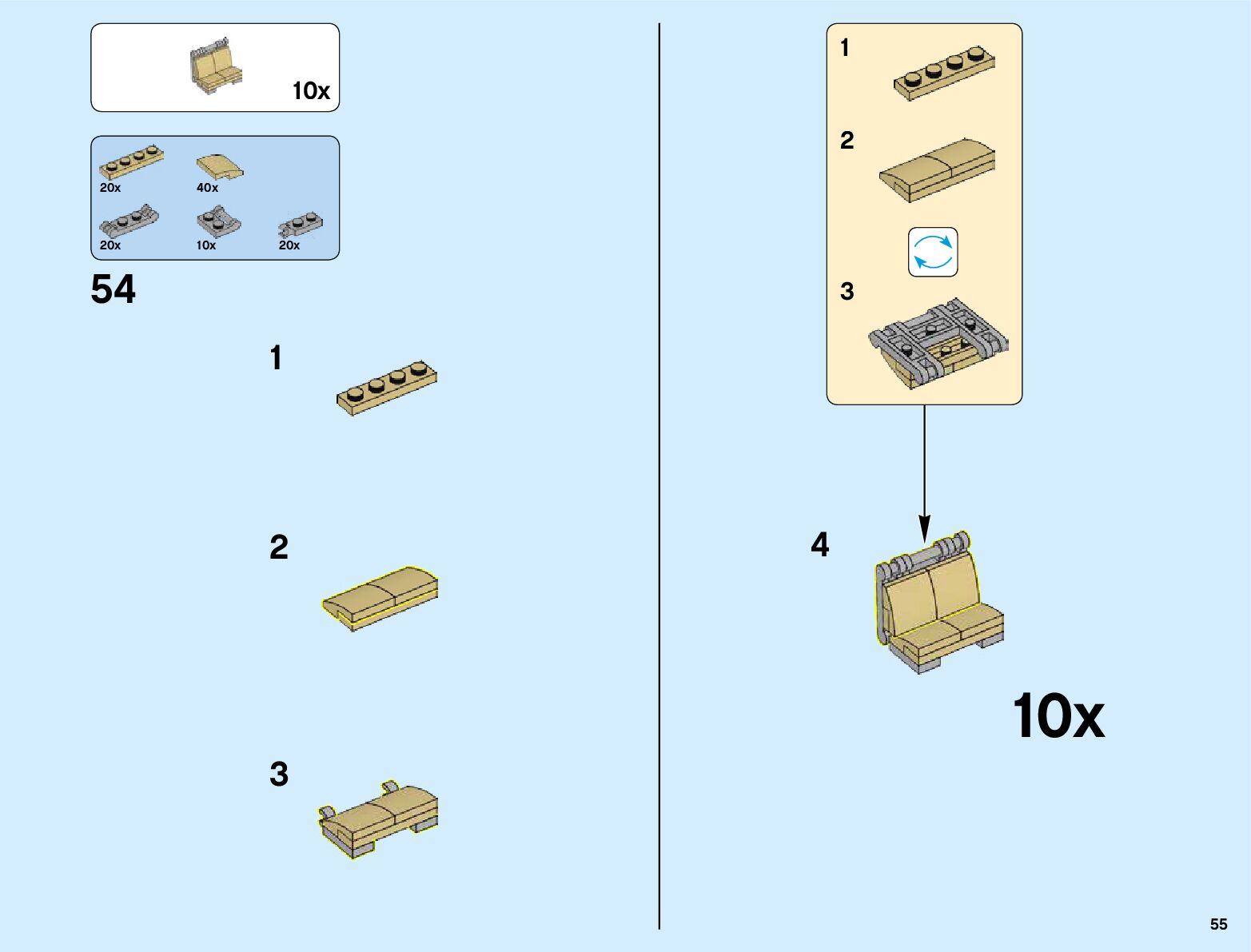 10x

20x
40x
20x
10x
20x

54

1

2

3

1

2

3

4

10x

55