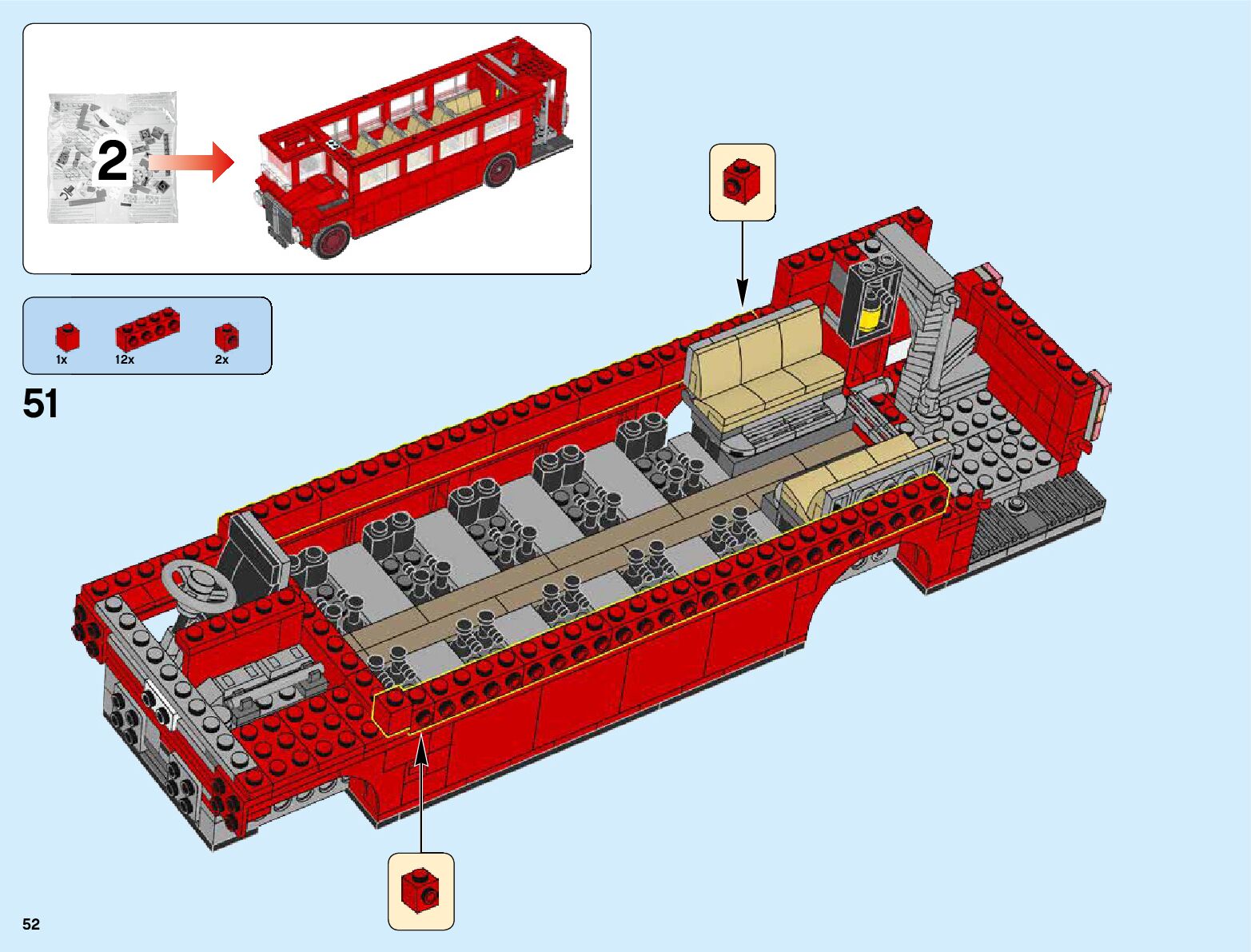 2

1x 12x 2x

51

52