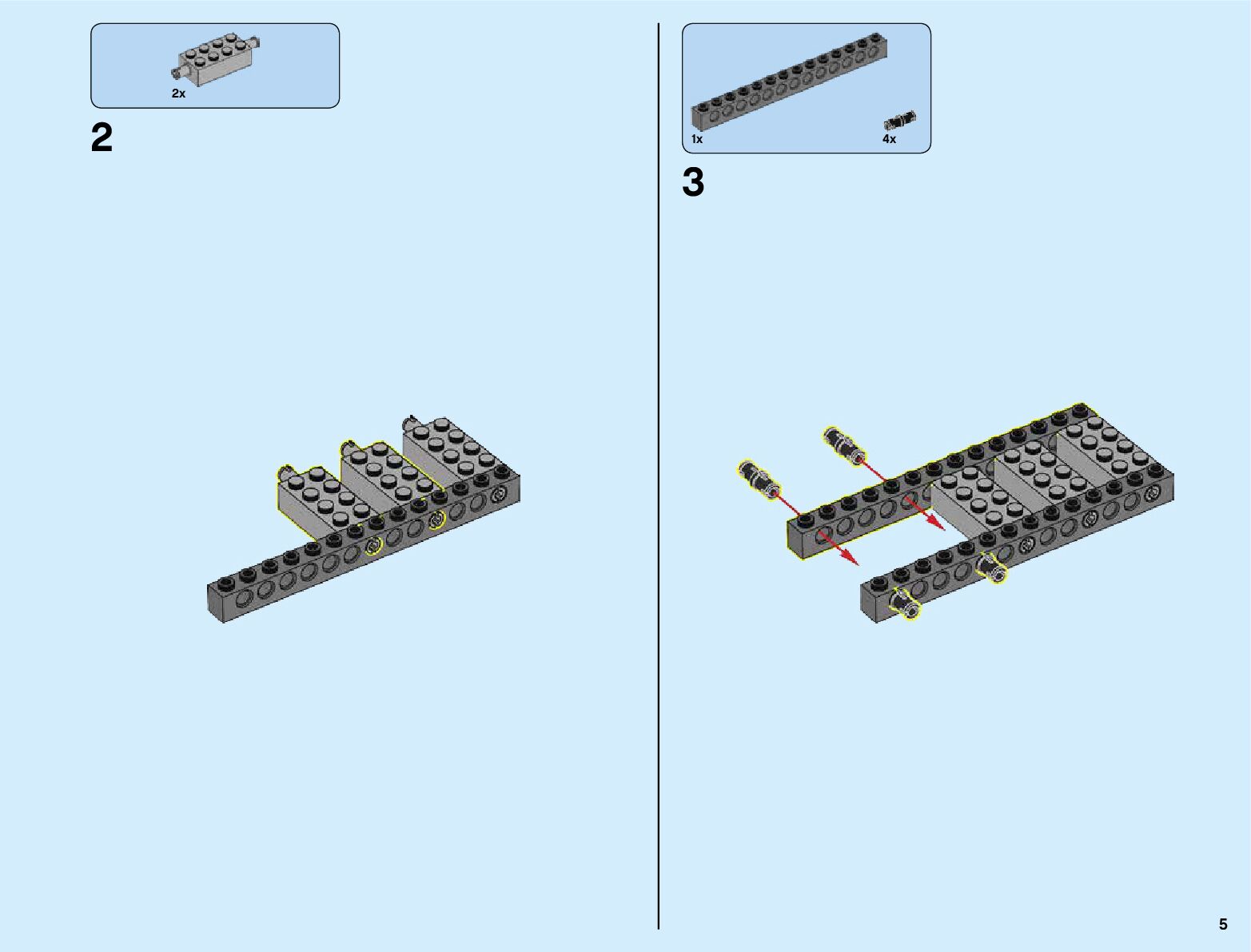 2x

2

1x

4x

3

5