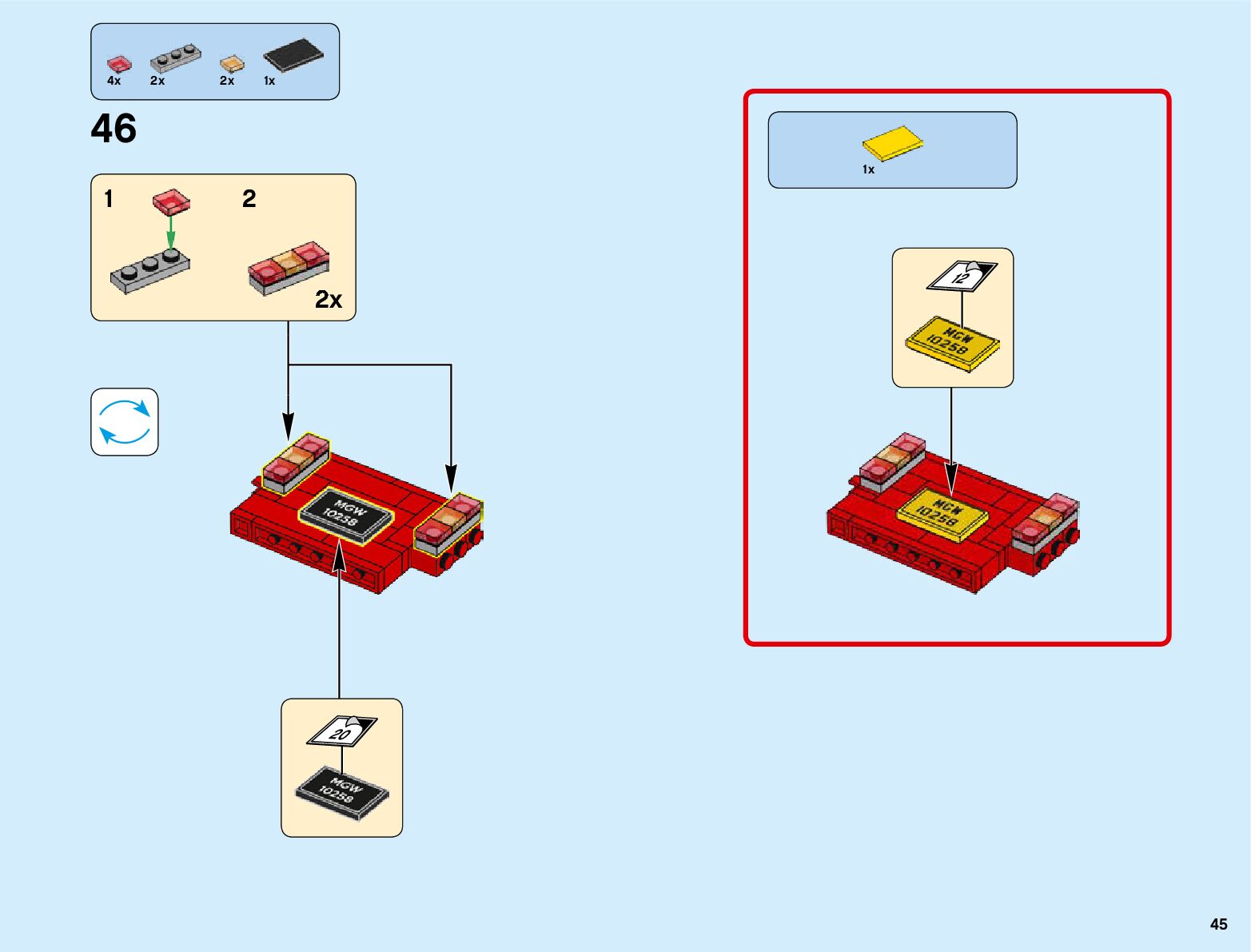 4x 2x 2x 1x

46

1 2

2x

MGW 10258

20

MGW 10258

1x

12

MGW 10258

MGW 10258

45