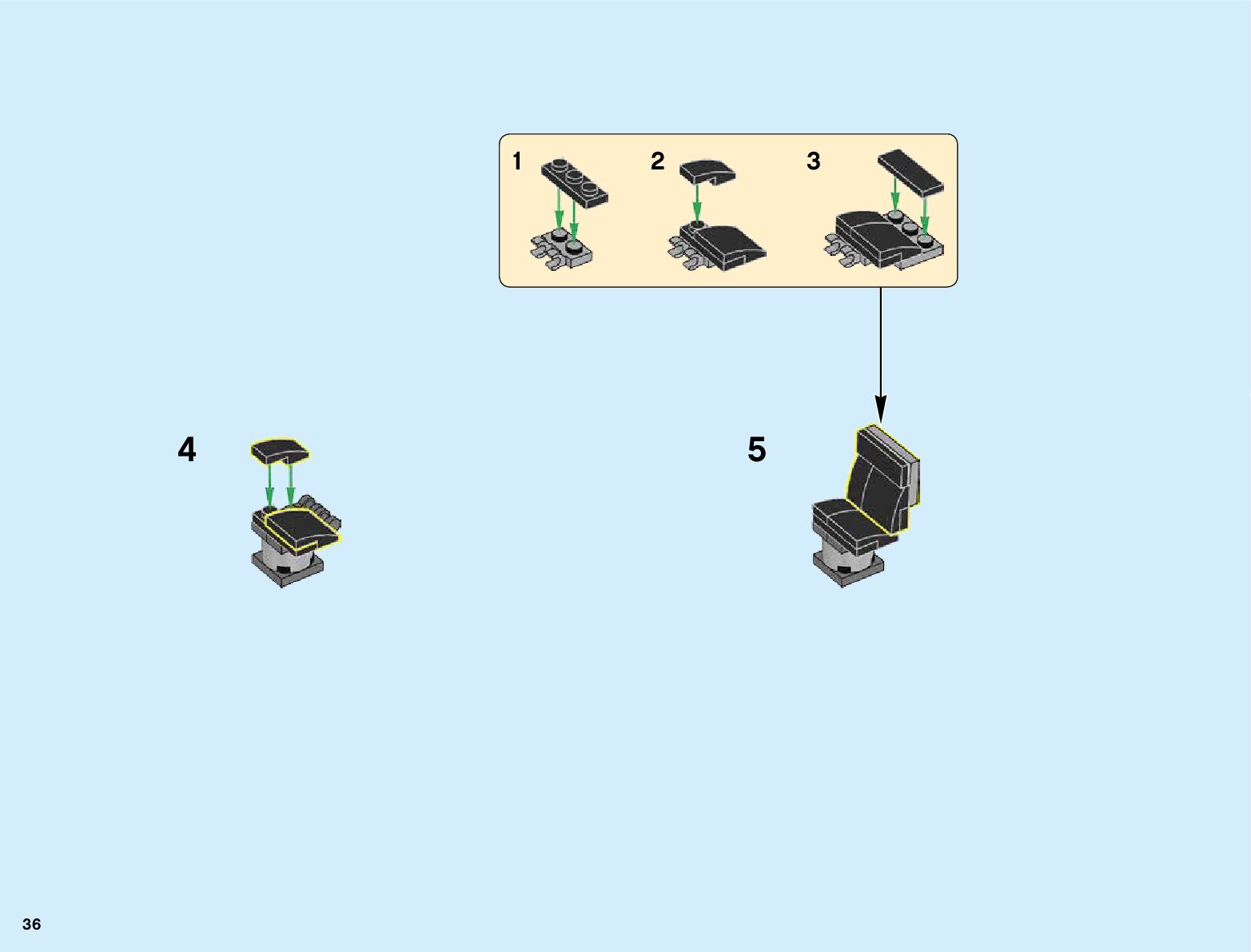 1

2

3

4

5

36