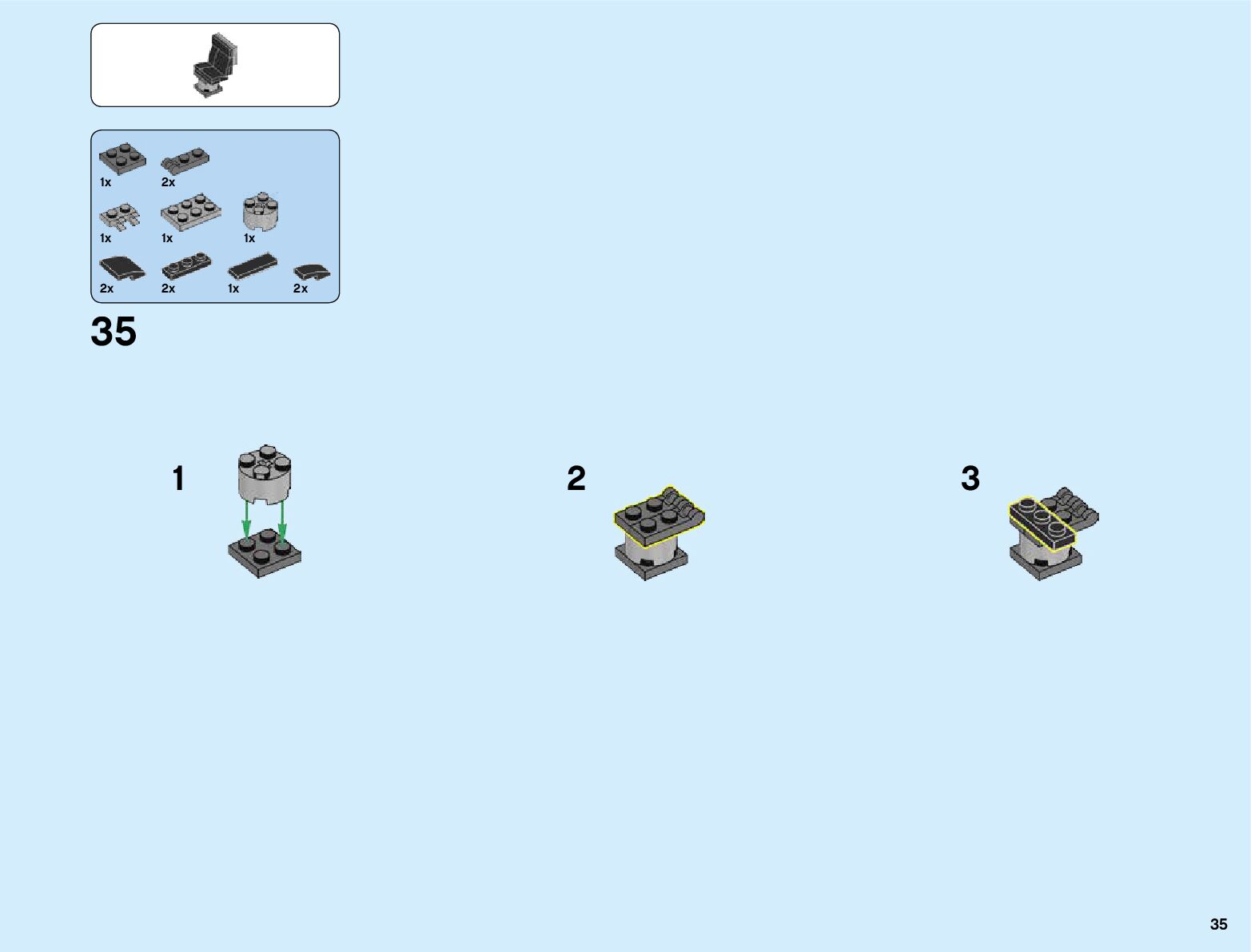 1x 2x

1x 1x 1x

2x 2x 1x 2x

35

1

2

3

35