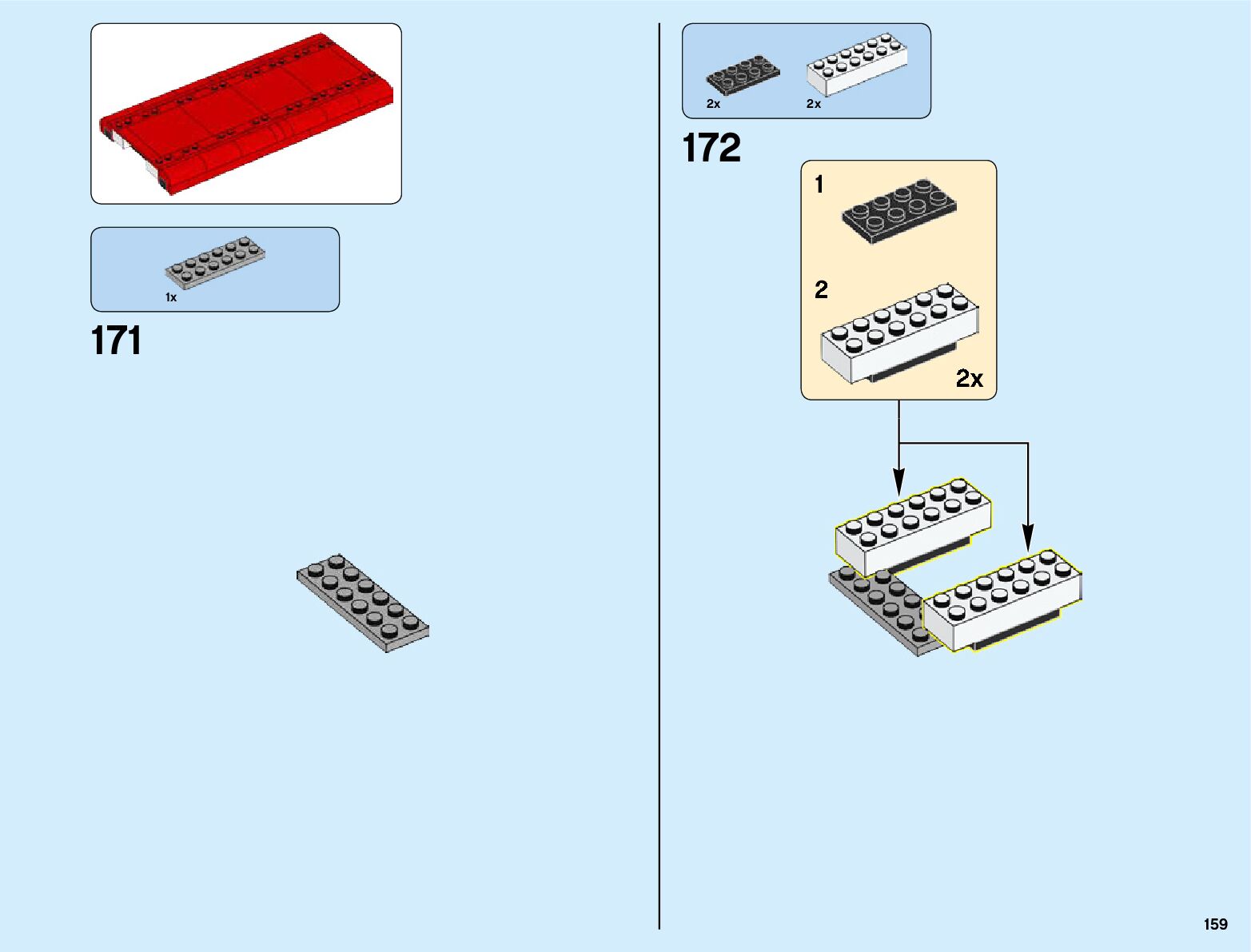 1x

171

2x 2x

172

1

2

2x

159