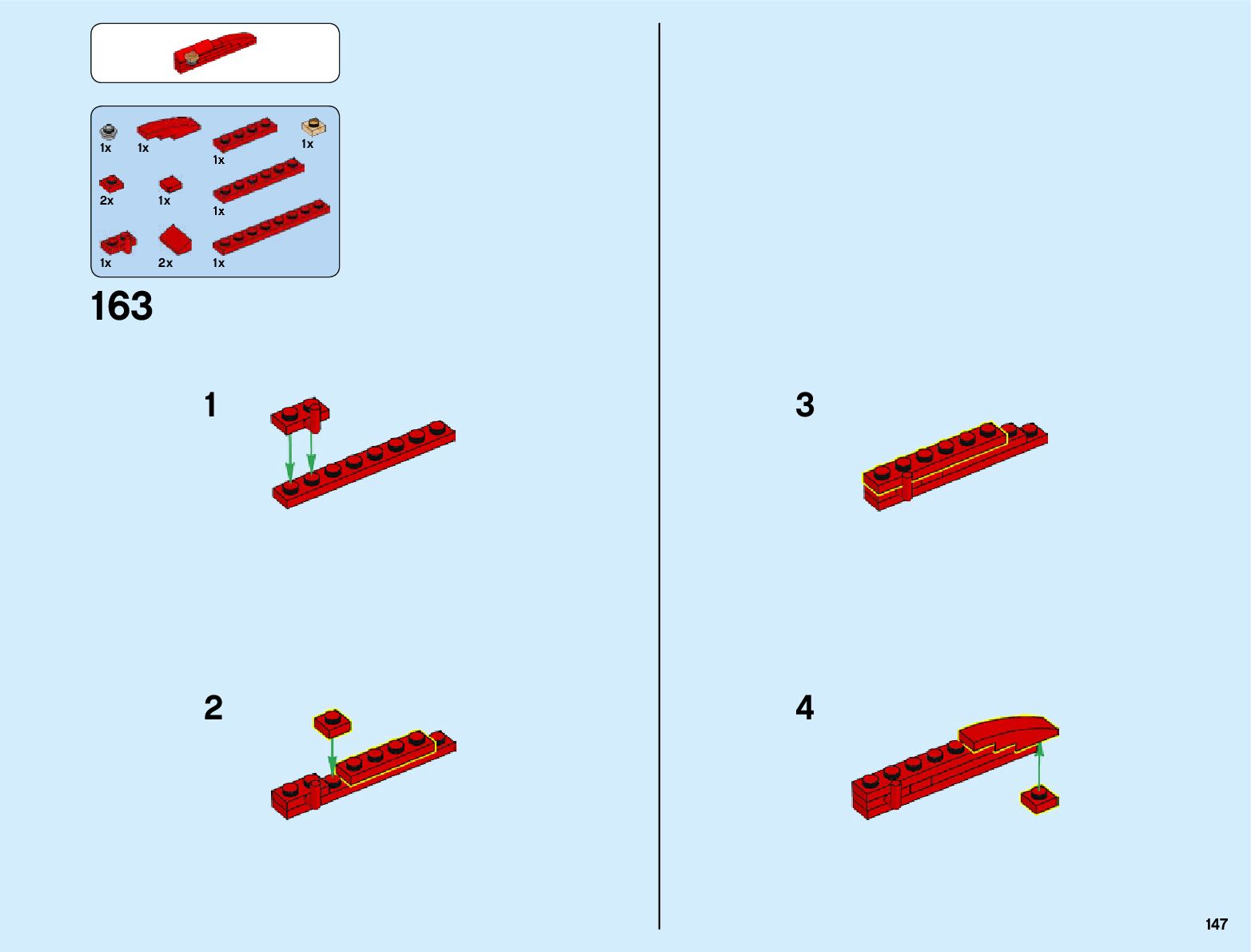 1x
1x
1x
1x
2x
1x
1x
1x
2x
1x

163

1

2

3

4

147