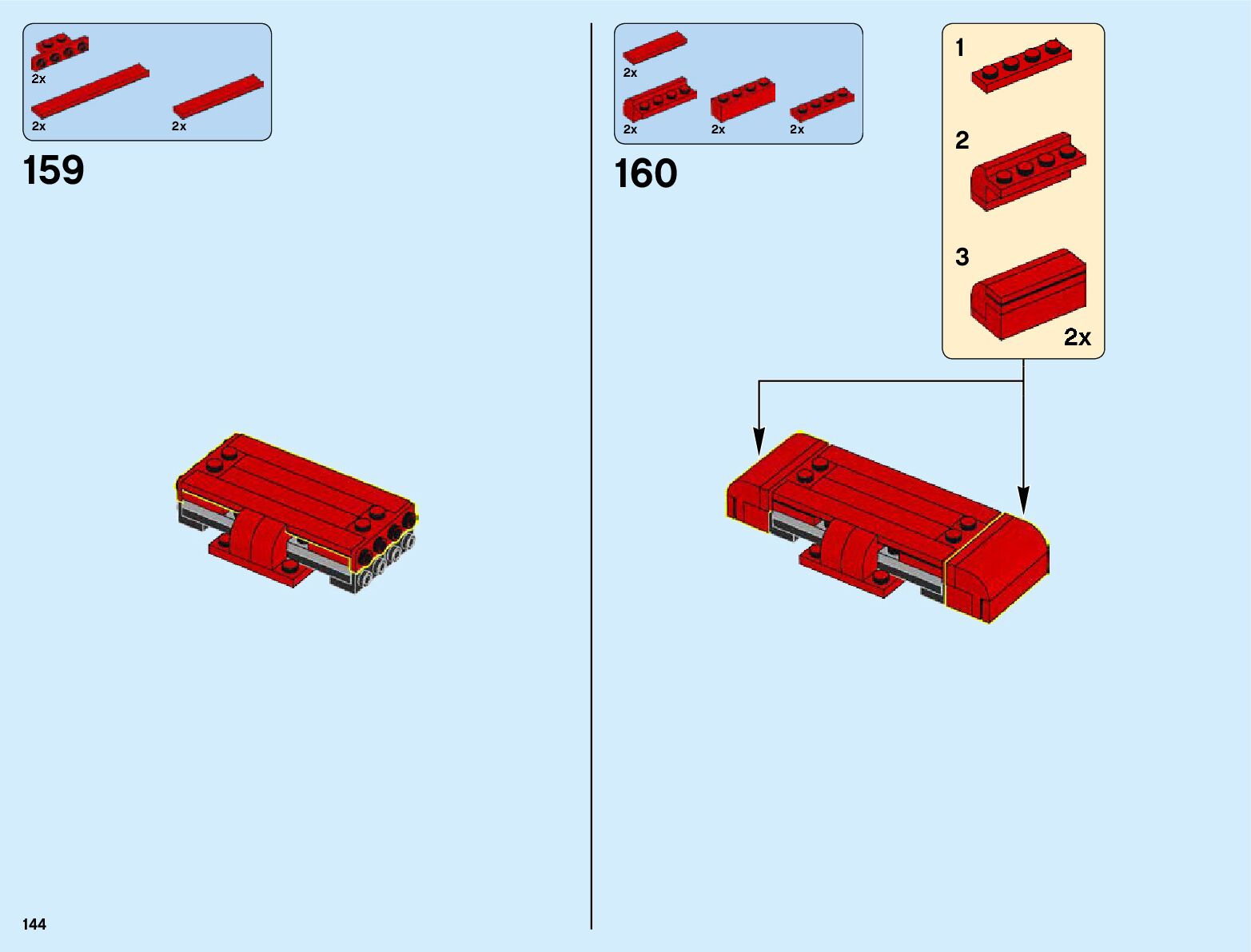 2x
2x
2x

159

2x
2x
2x
2x

160

1
2
3
2x

144