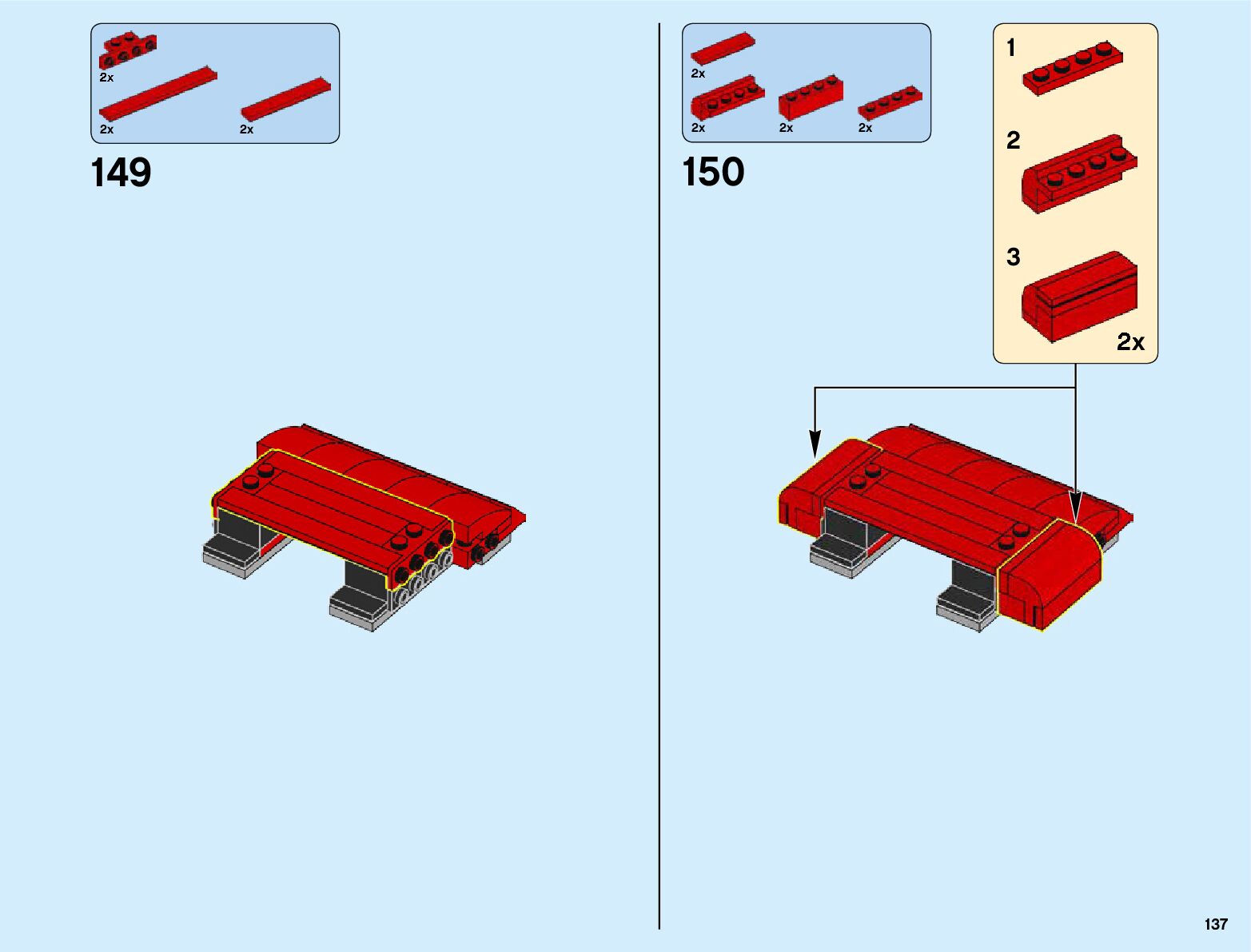 2x
2x
2x

149

2x
2x
2x
2x

150

1
2
3
2x

137