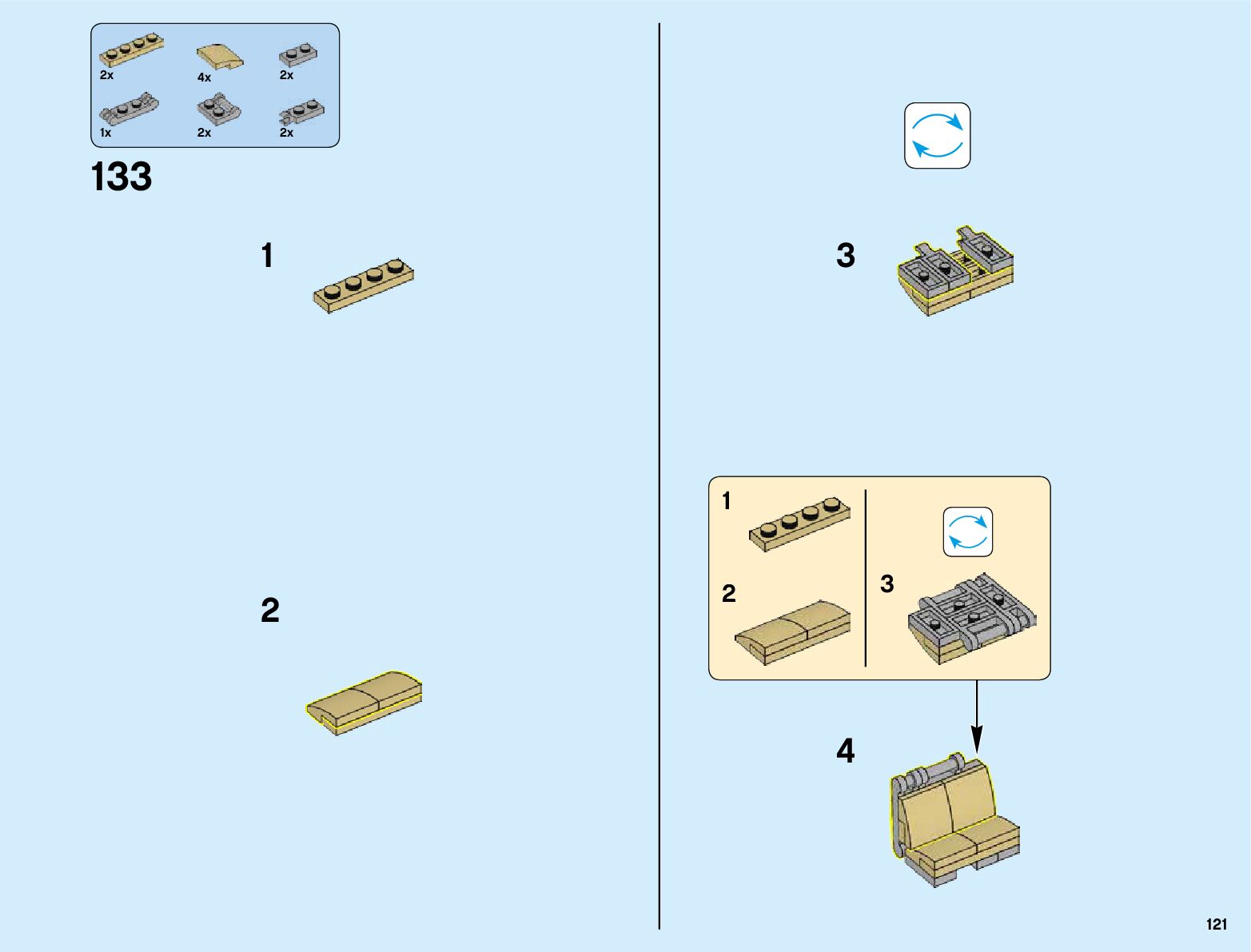 2x
4x
2x
1x
2x
2x

133

1

2

3

1

2

3

4

121