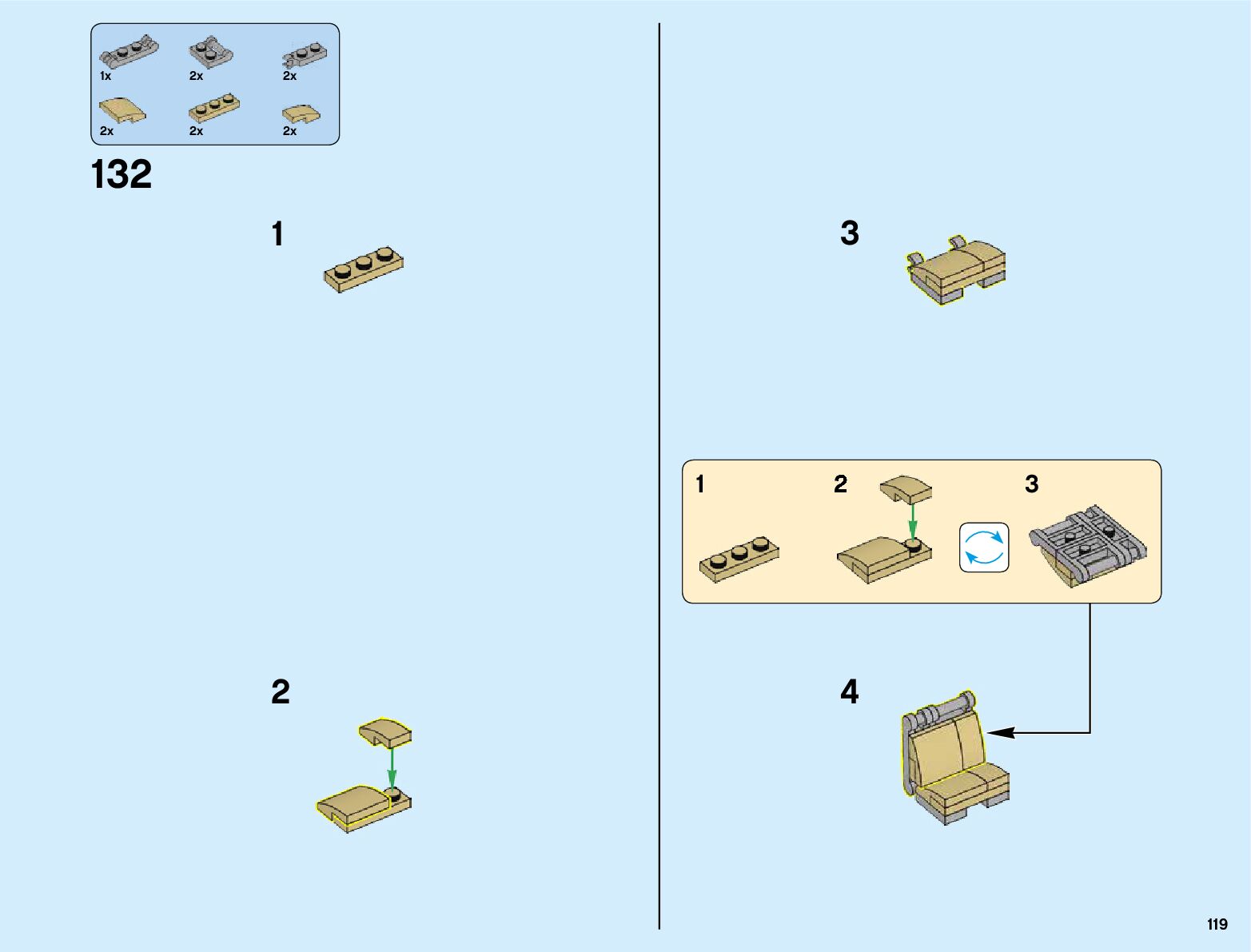 1x 2x 2x
2x 2x 2x

132

1

2

3

1 2 3

4

119