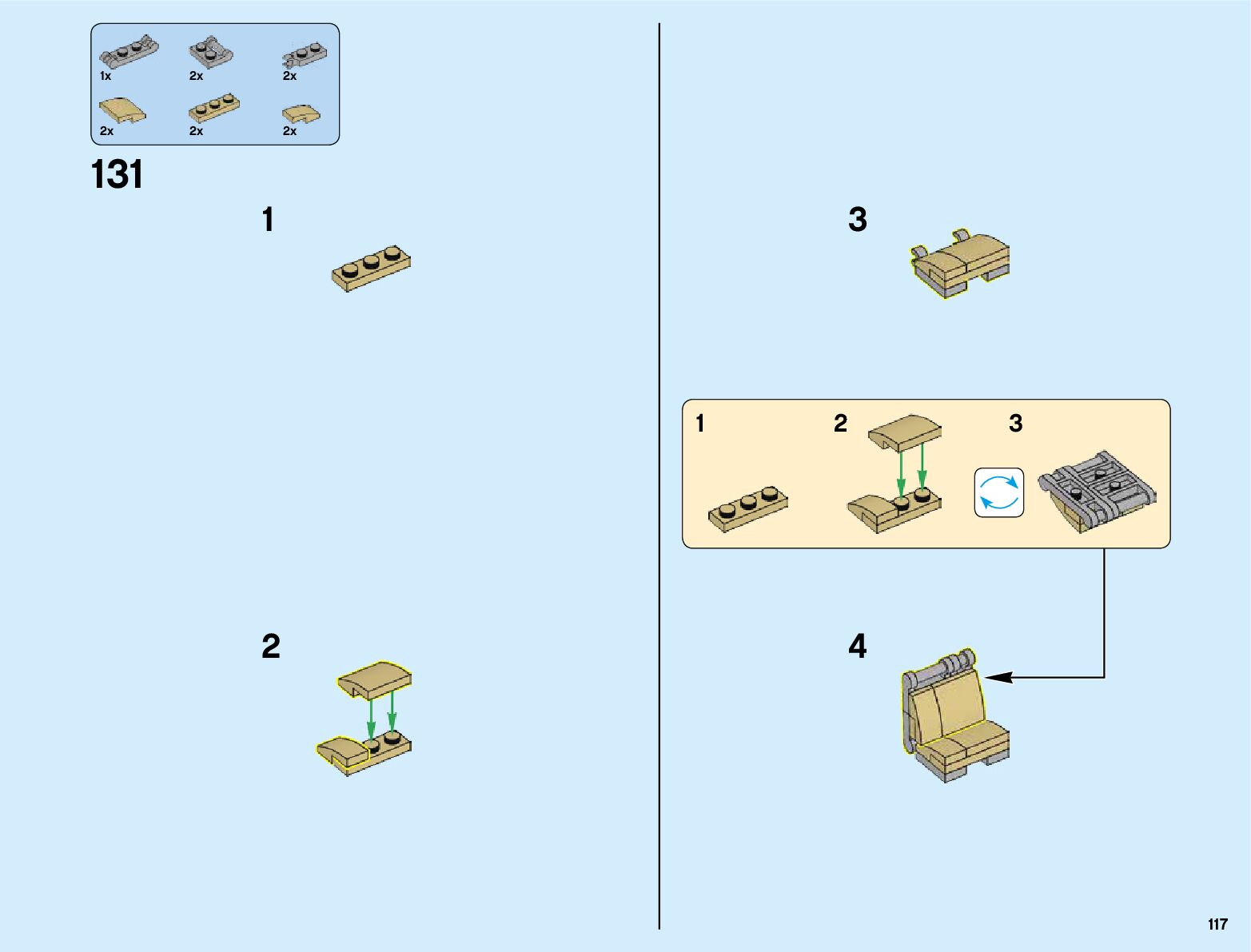 1x 2x 2x
2x 2x 2x

131

1

2

3

1

2

3

4

117