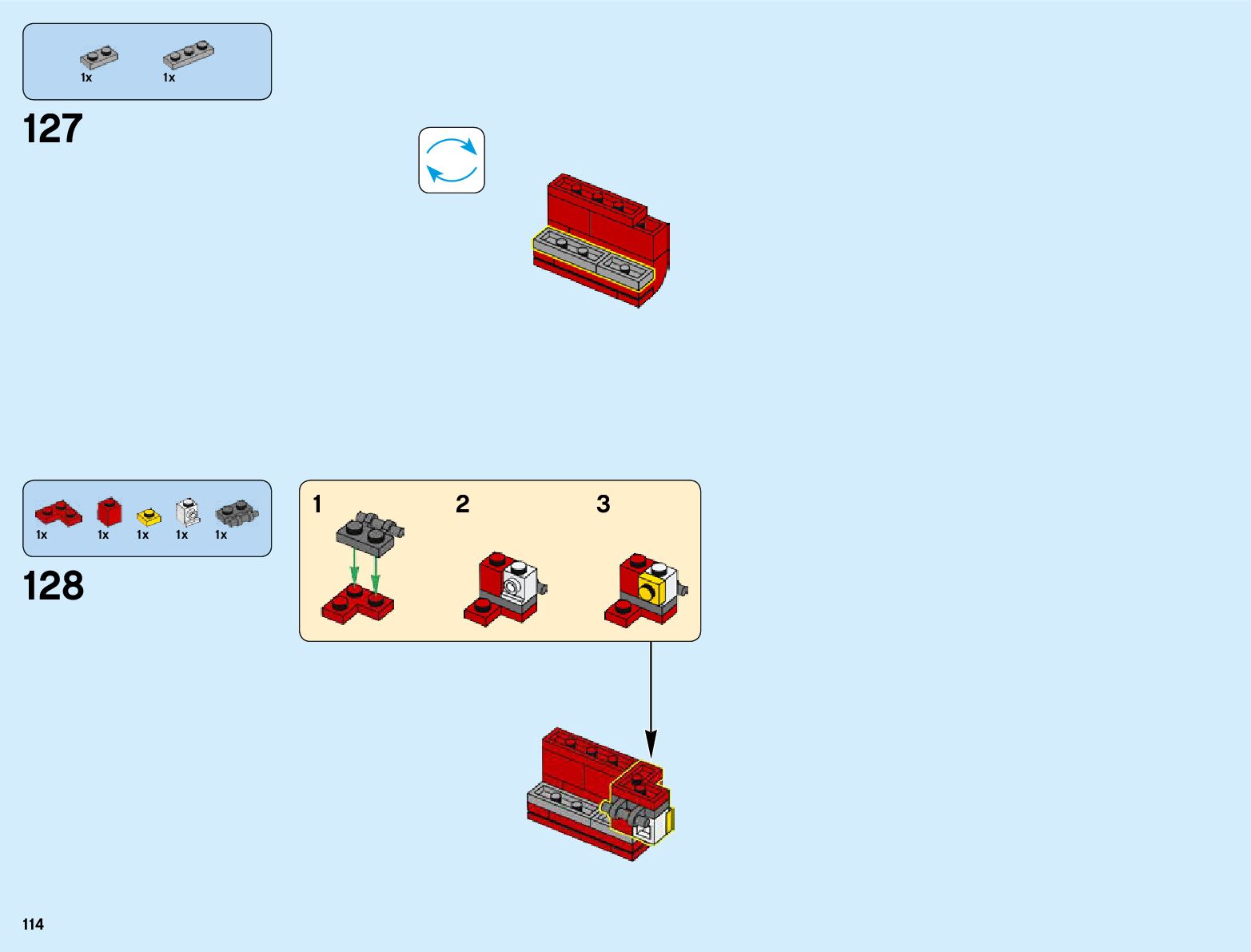 1x 1x

127

1x 1x 1x 1x 1x

128

1 2 3

114