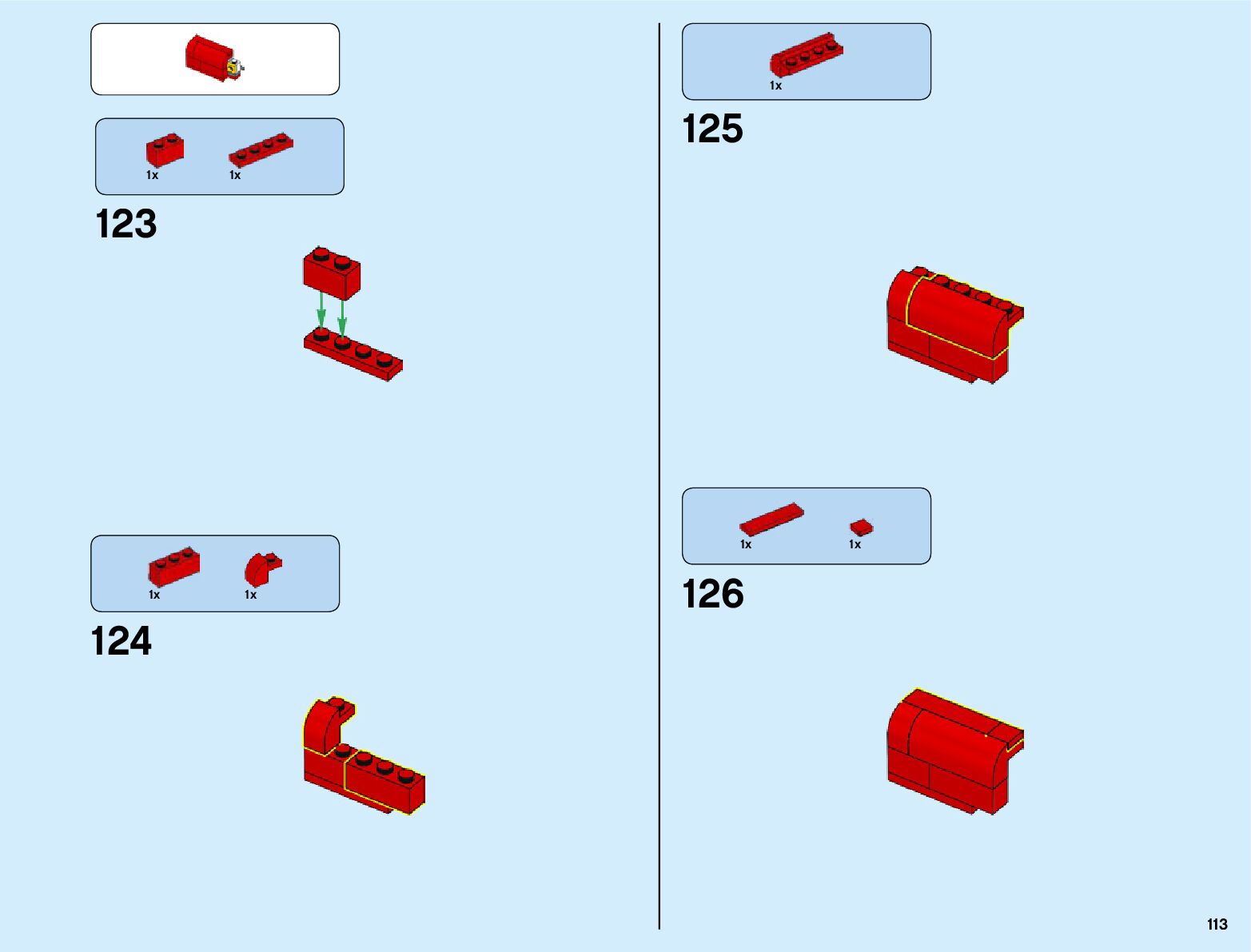 1x 1x

123

1x 1x

124

1x

125

1x 1x

126

113