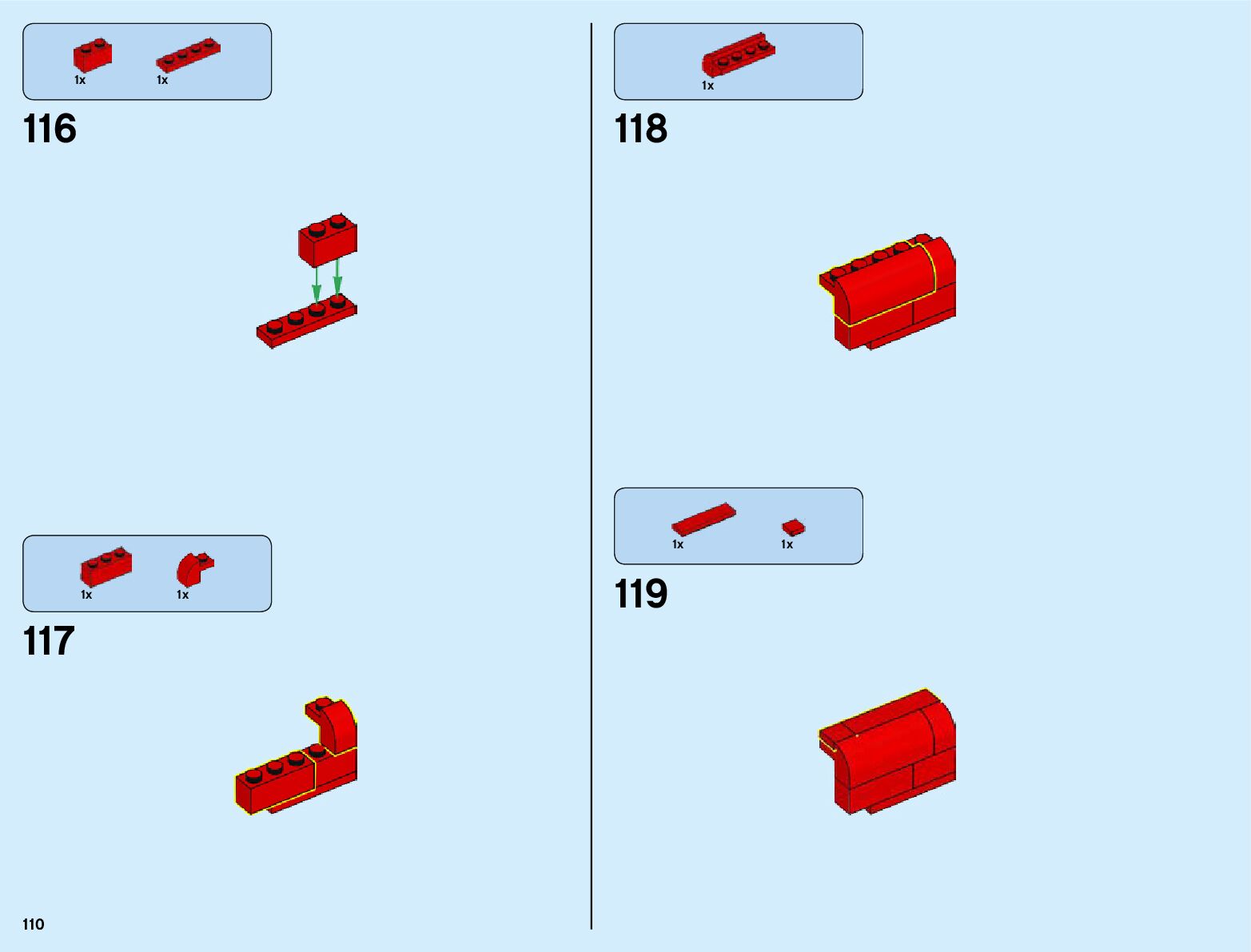 1x 1x

116

1x 1x

117

1x

118

1x 1x

119

110