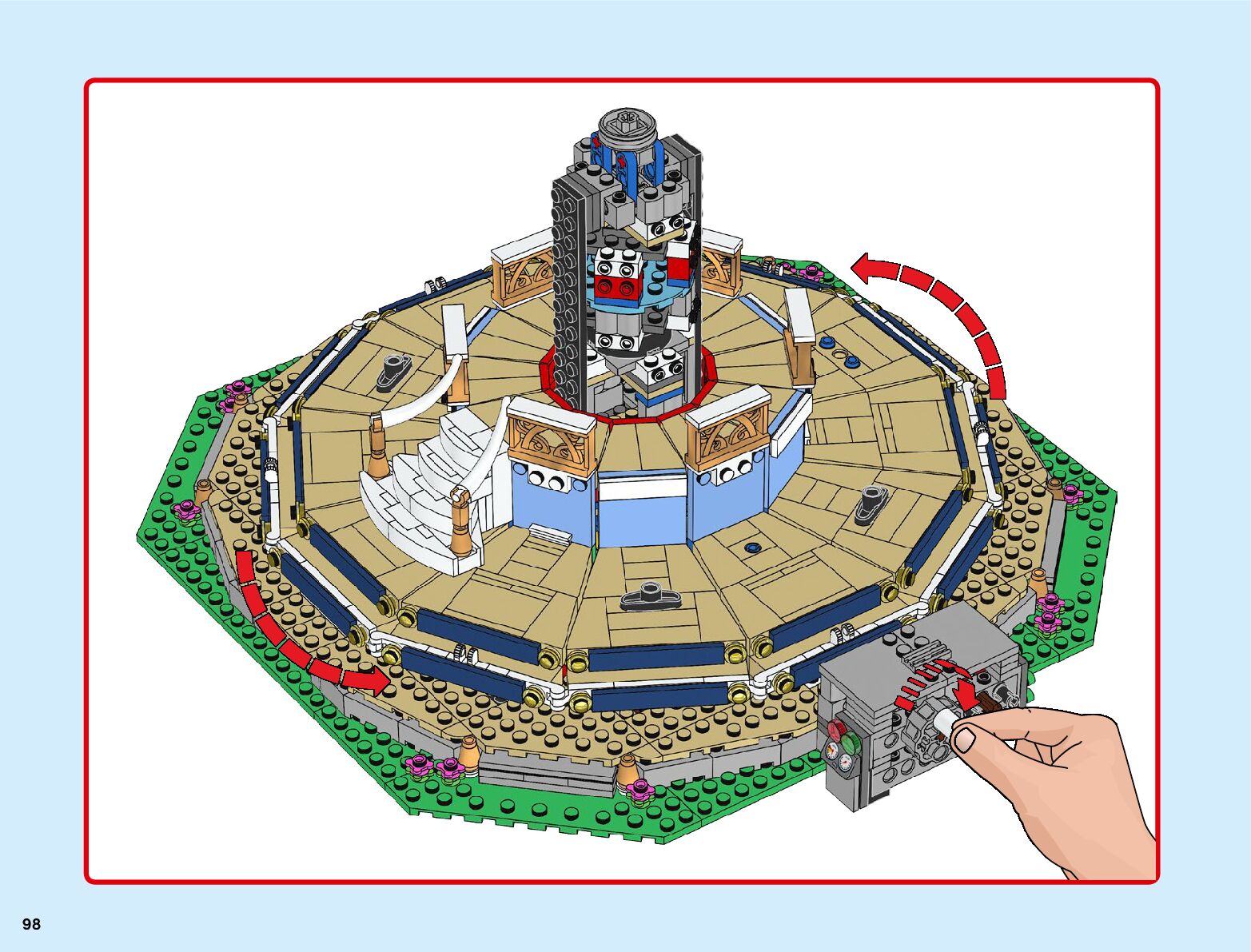 98