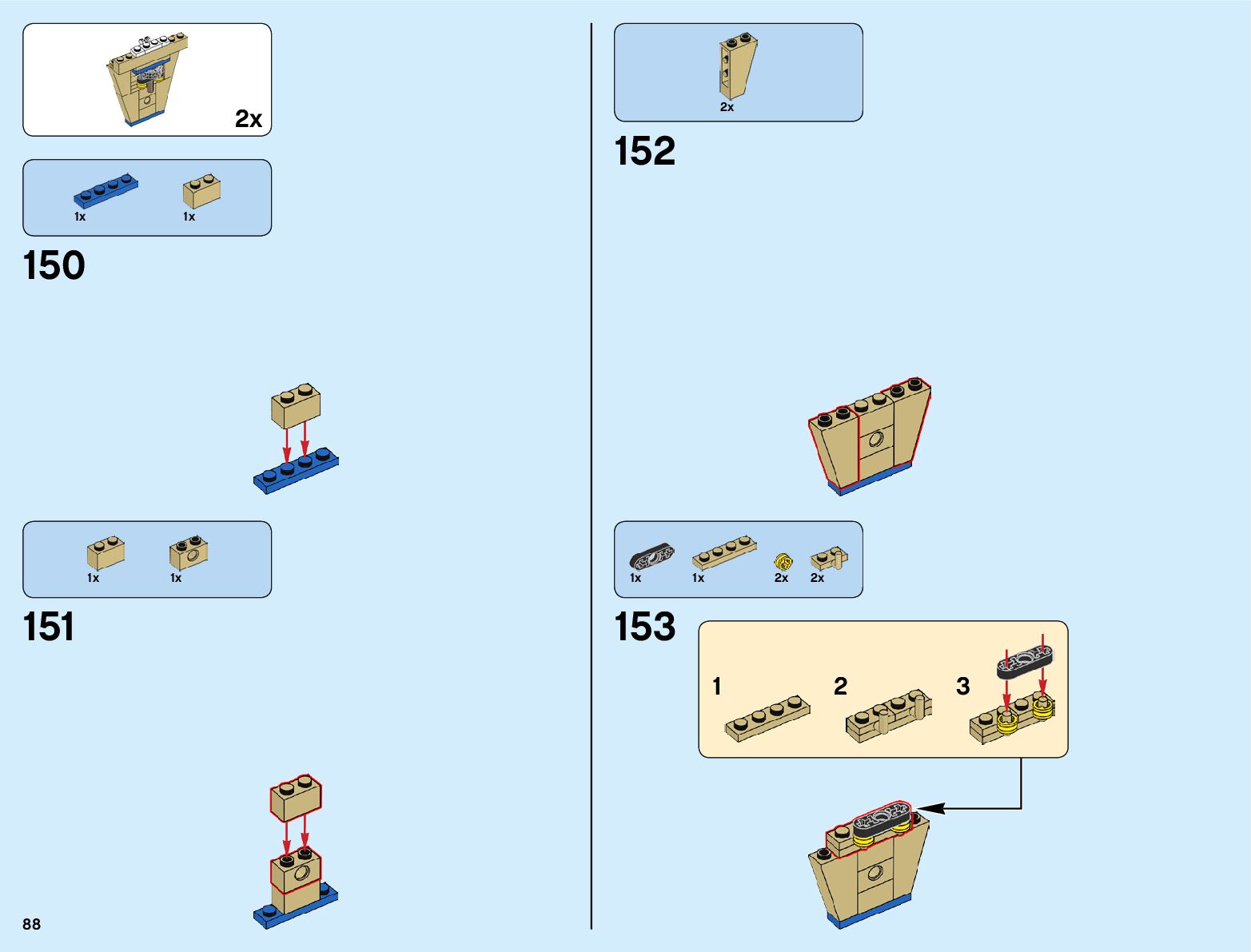 2x

1x 1x

150

1x 1x

151

88

2x

152

1x 1x 2x 2x

153

1

2

3