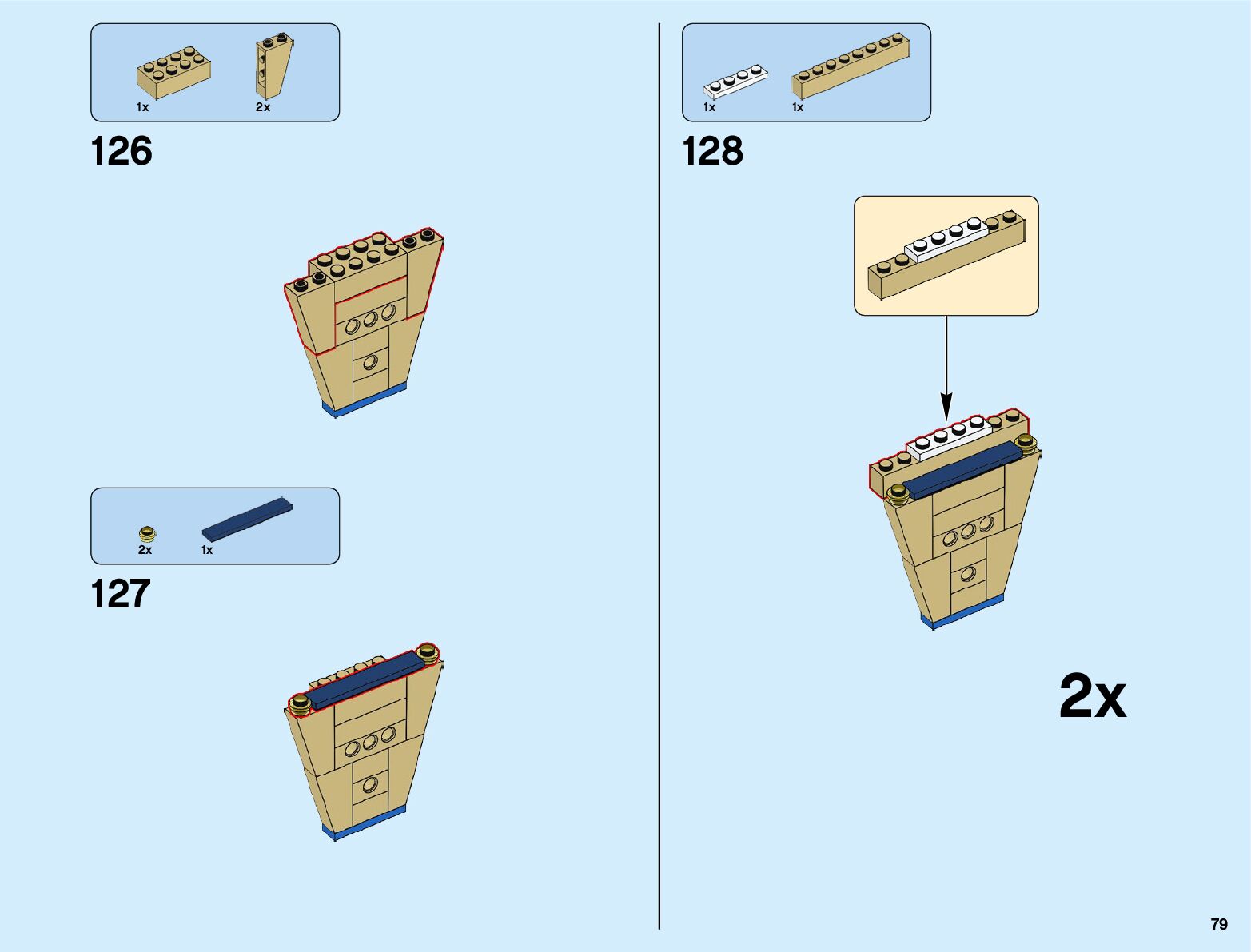 1x 2x

126

2x 1x

127

1x 1x

128

2x

79