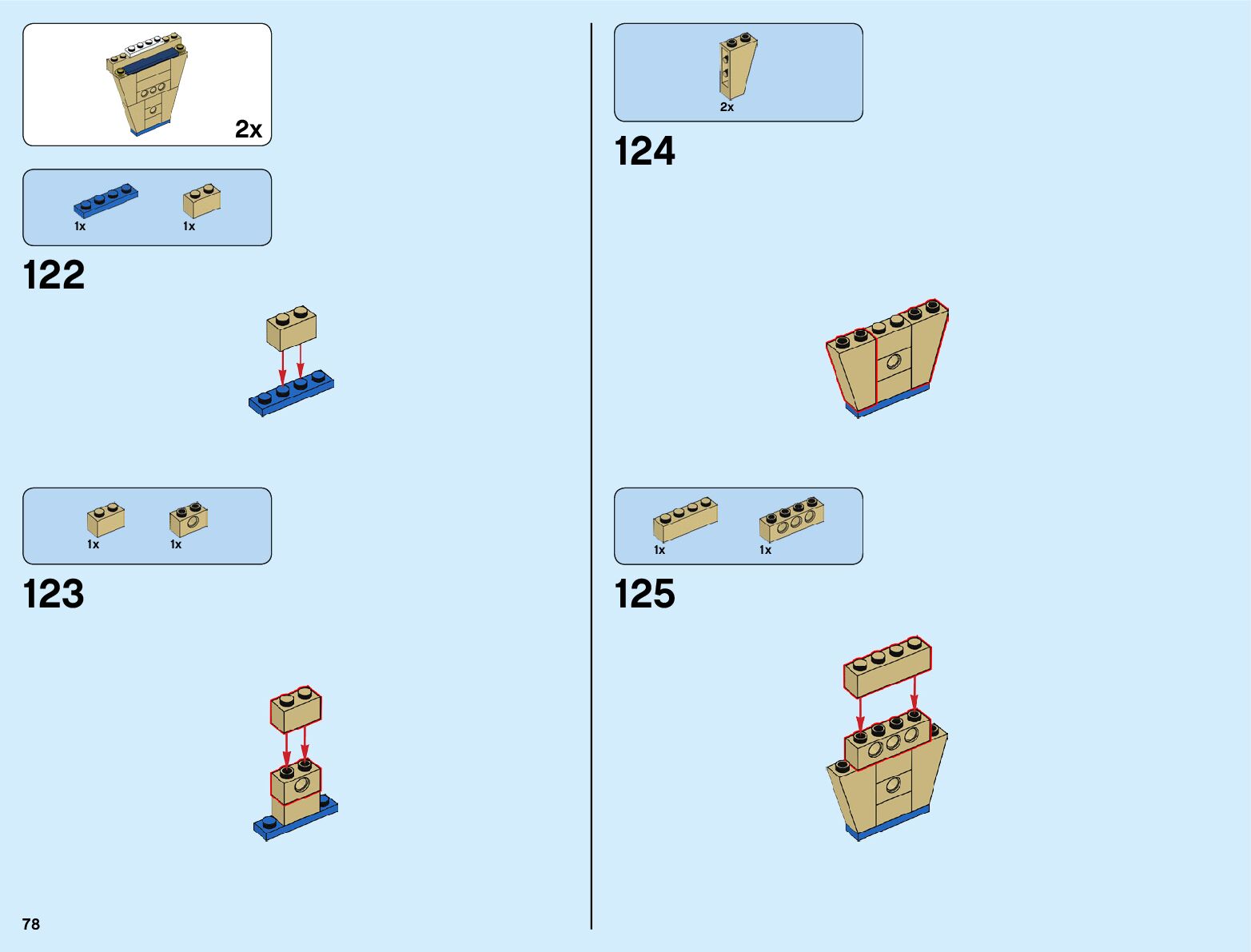 2x

1x 1x

122

1x 1x

123

78

2x

124

1x 1x

125