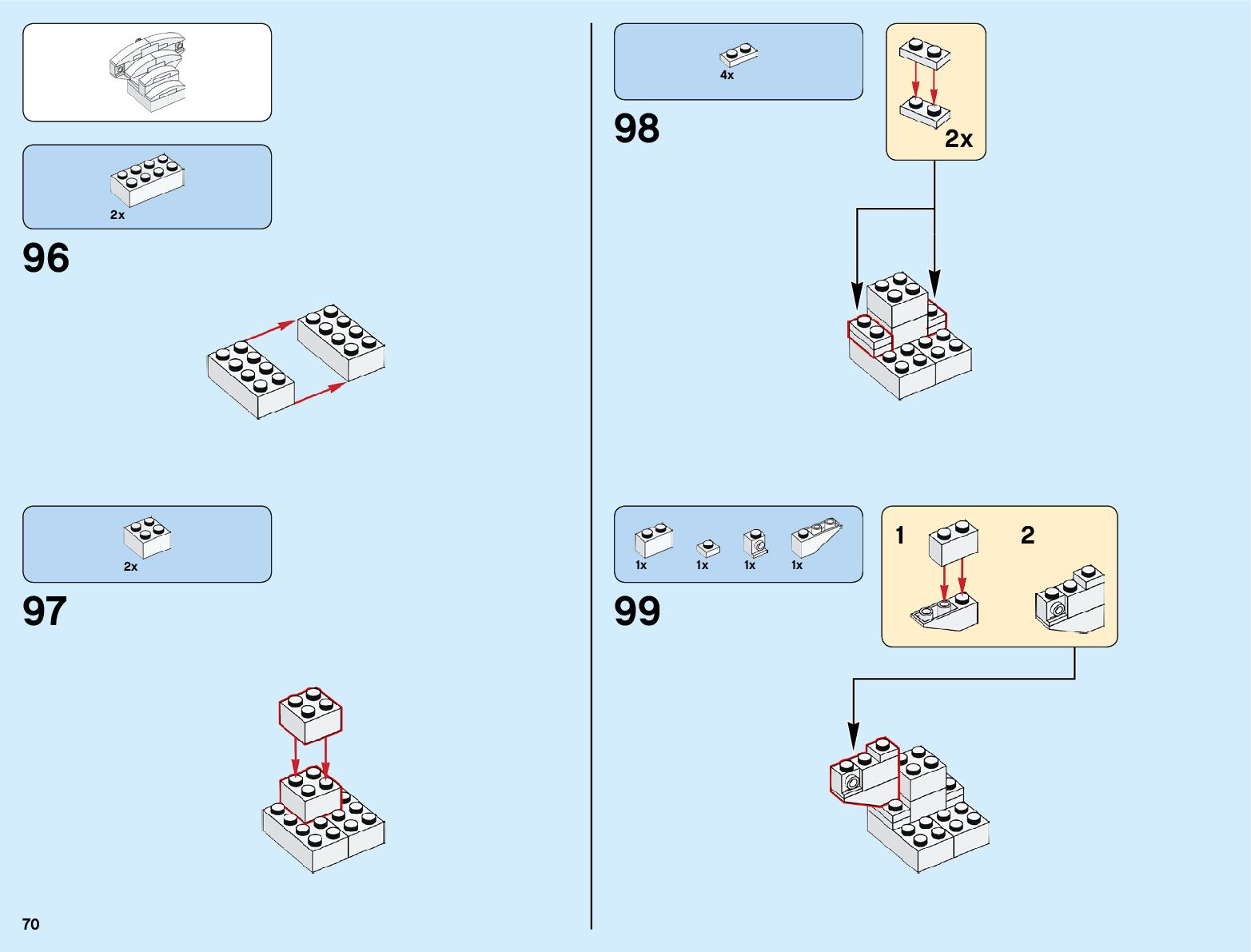 2x

96

2x

97

70

4x

98

2x

1x 1x 1x 1x

99

1

2