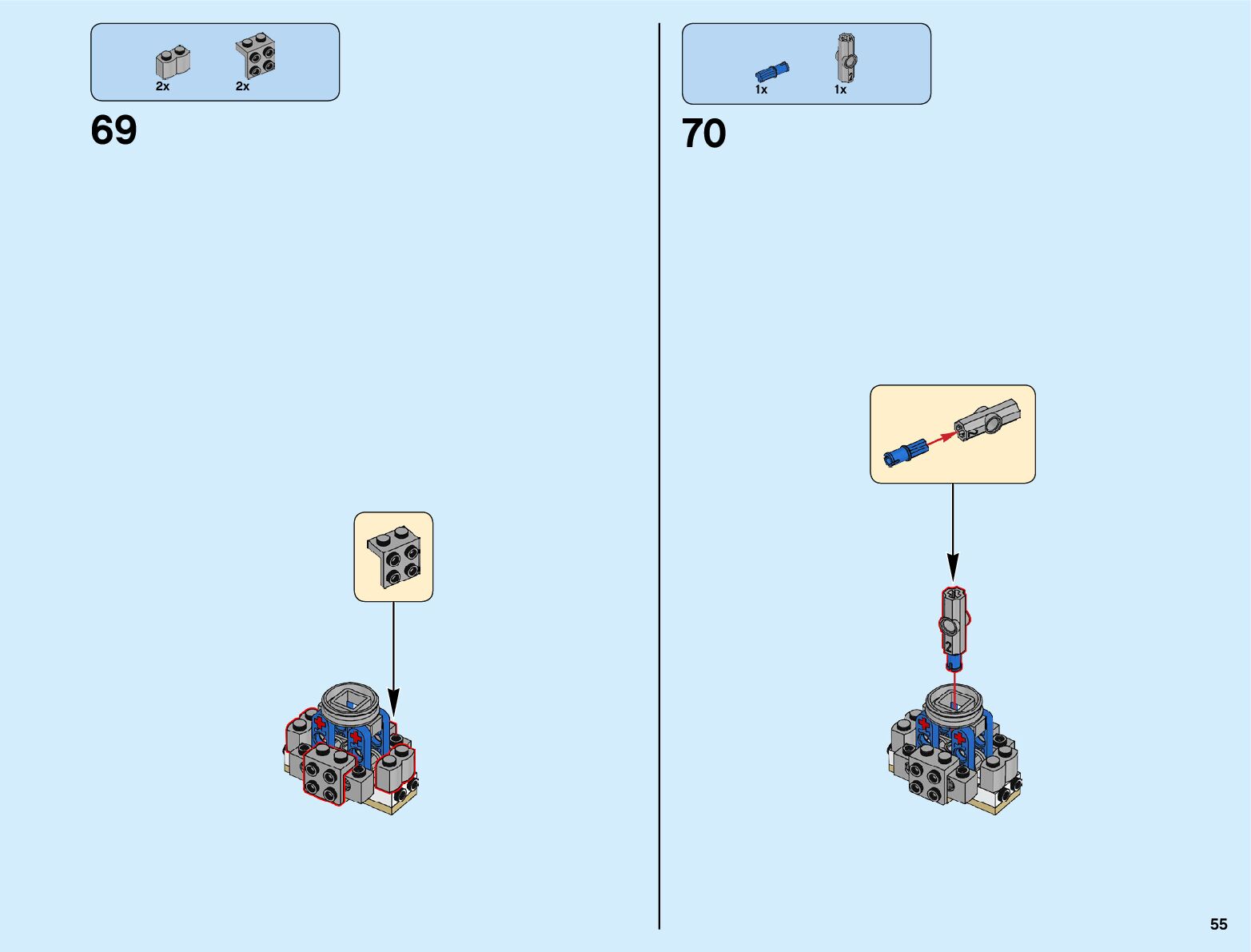 2x 2x

69

1x 1x

70

2

2

55