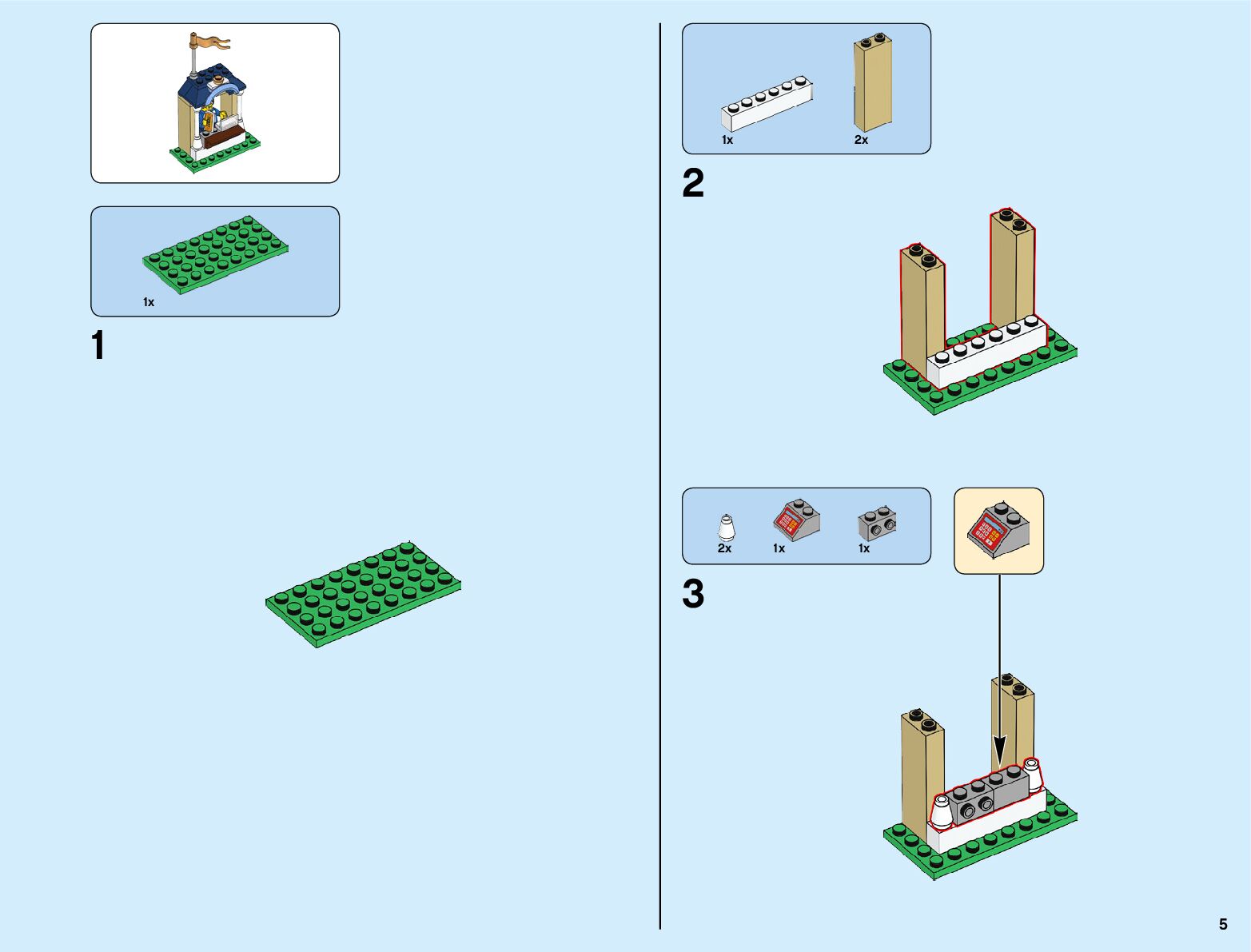 1x

1

1x
2x

2

2x
1x
1x

3

5